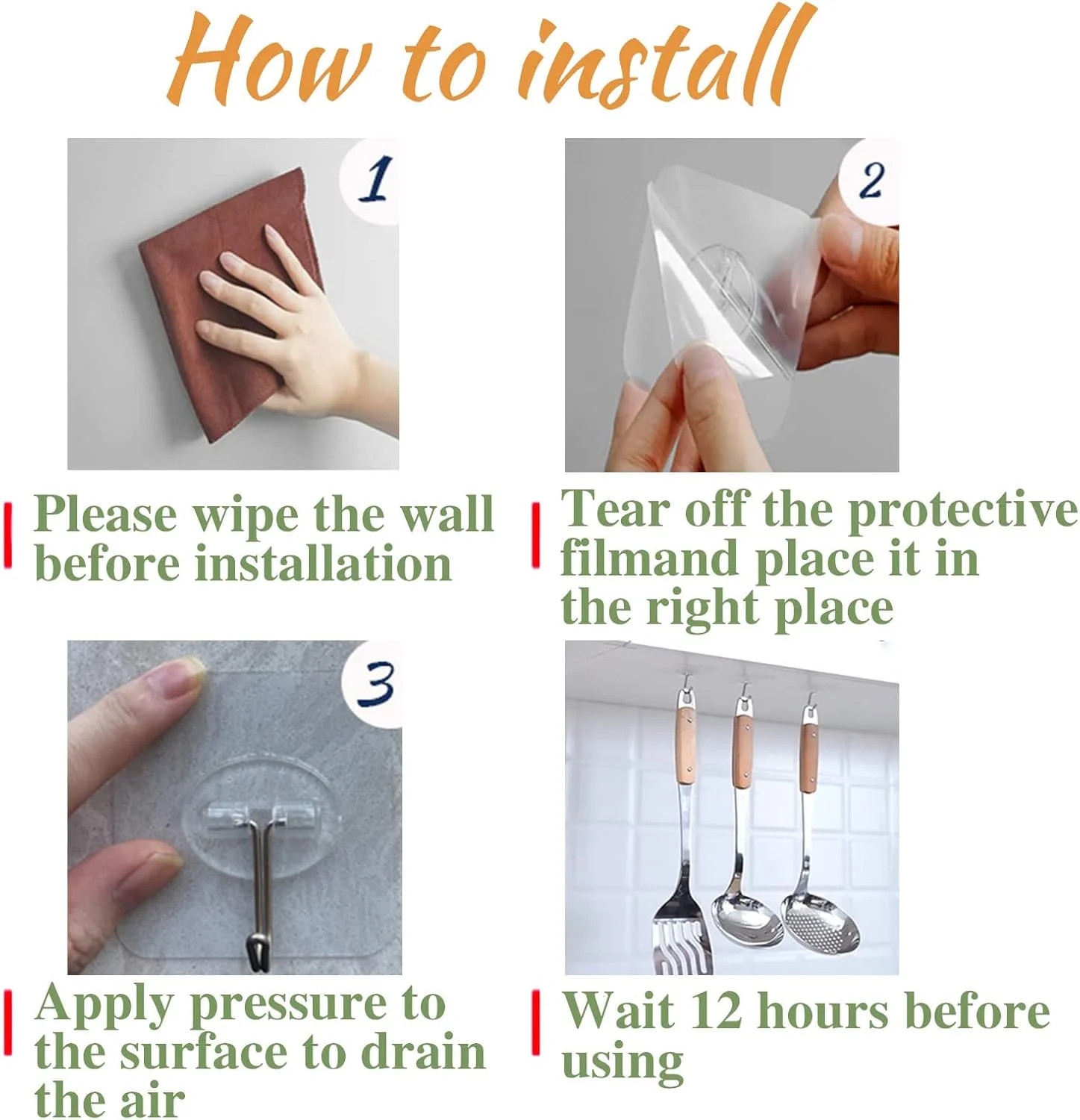 How to install

1

Please wipe the wall before installation

2

Tear off the protective filmand place it in the right place

3

Apply pressure to the surface to drain the air

Wait 12 hours before using