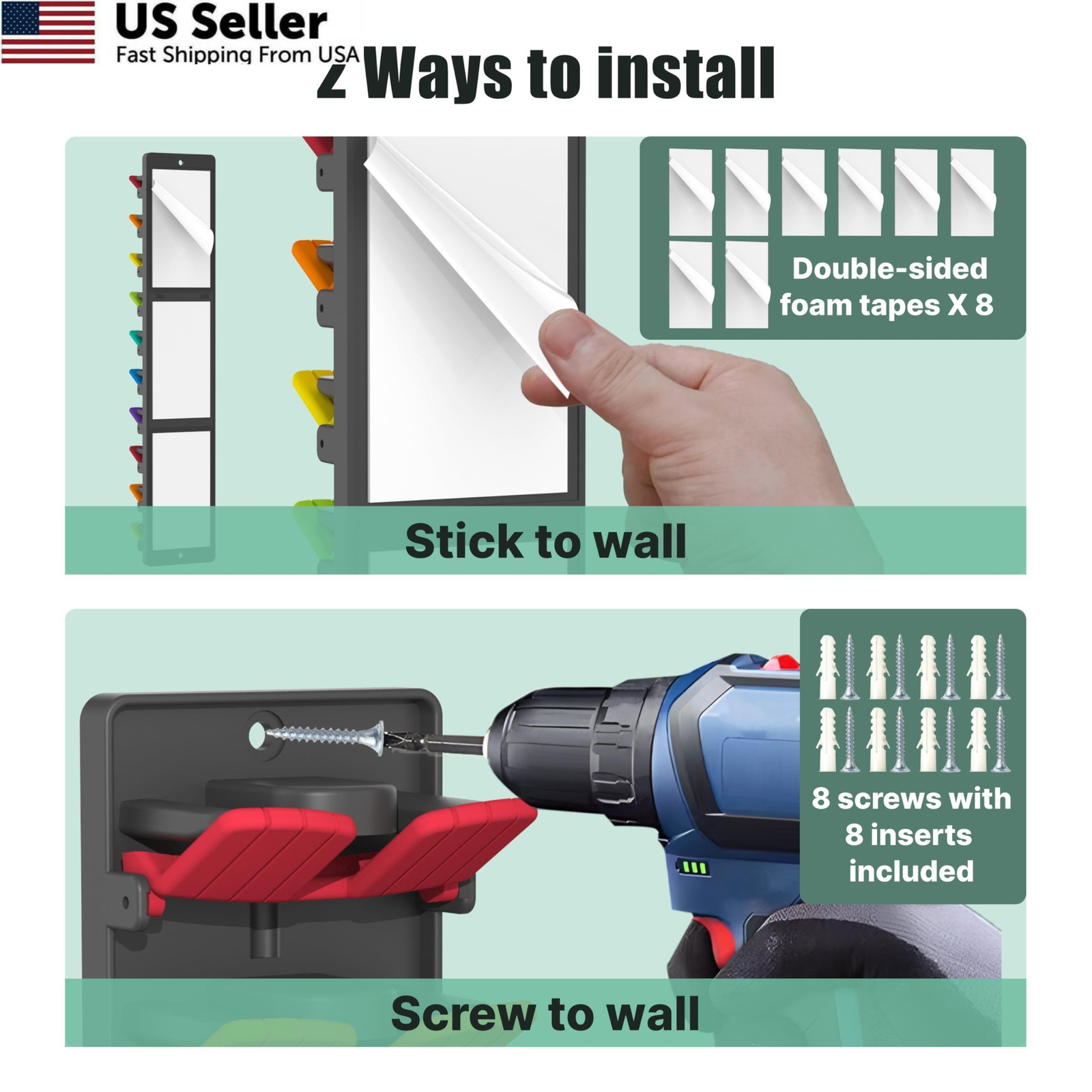 US Seller
Fast Shipping From USA

2 Ways to install

Double-sided foam tapes X 8

Stick to wall

8 screws with 8 inserts included

Screw to wall