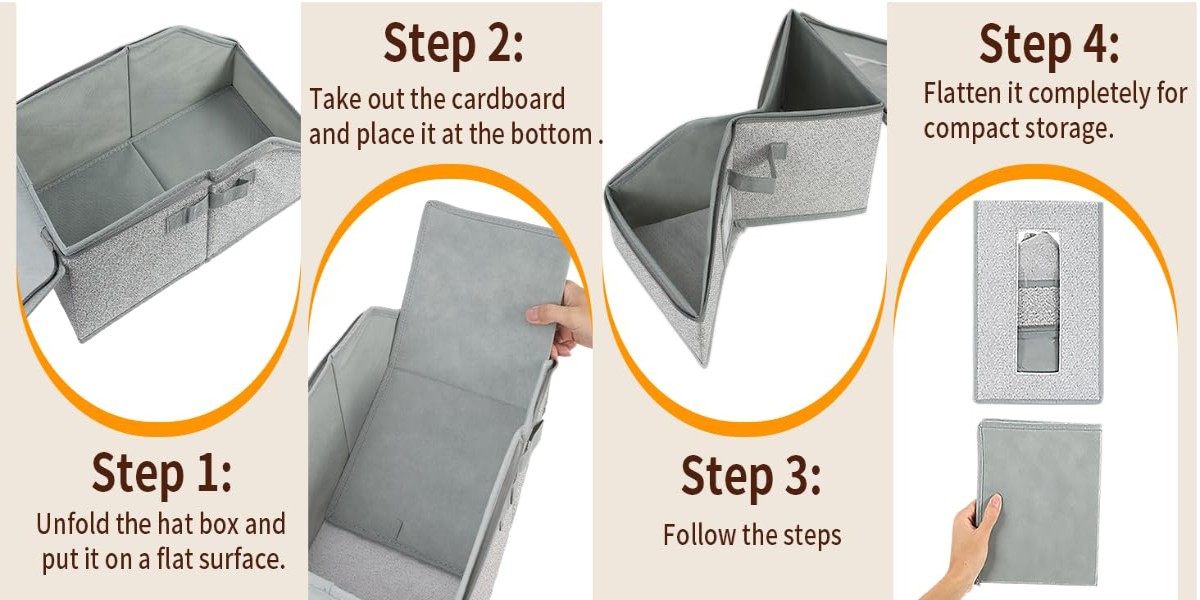 Step 1:
Unfold the hat box and put it on a flat surface.

Step 2:
Take out the cardboard and place it at the bottom .

Step 3:
Follow the steps

Step 4:
Flatten it completely for compact storage.