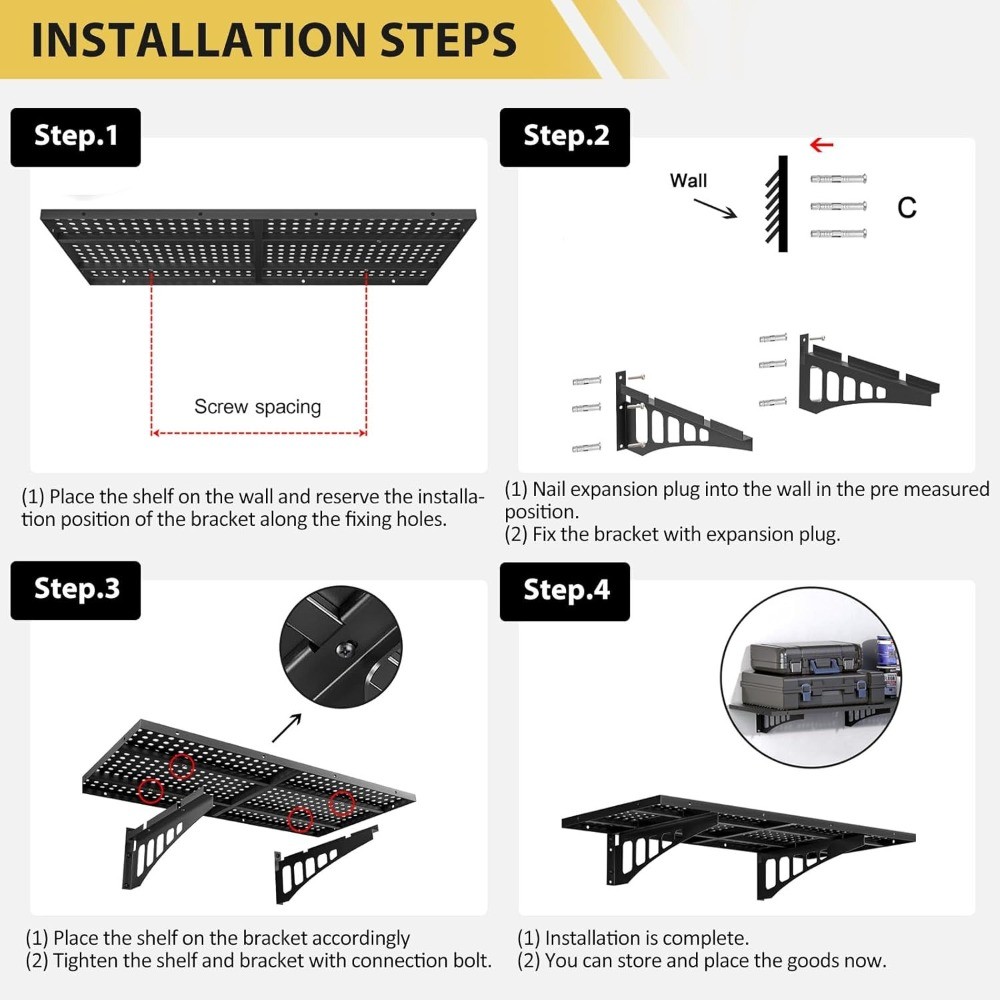 INSTALLATION STEPS

Step.1

Screw spacing

(1) Place the shelf on the wall and reserve the installation position of the bracket along the fixing holes.

Step.2

Wall

C

(1) Nail expansion plug into the wall in the pre measured position.
(2) Fix the bracket with expansion plug.

Step.3

(1) Place the shelf on the bracket accordingly
(2) Tighten the shelf and bracket with connection bolt.

Step.4

(1) Installation is complete.
(2) You can store and place the goods now.