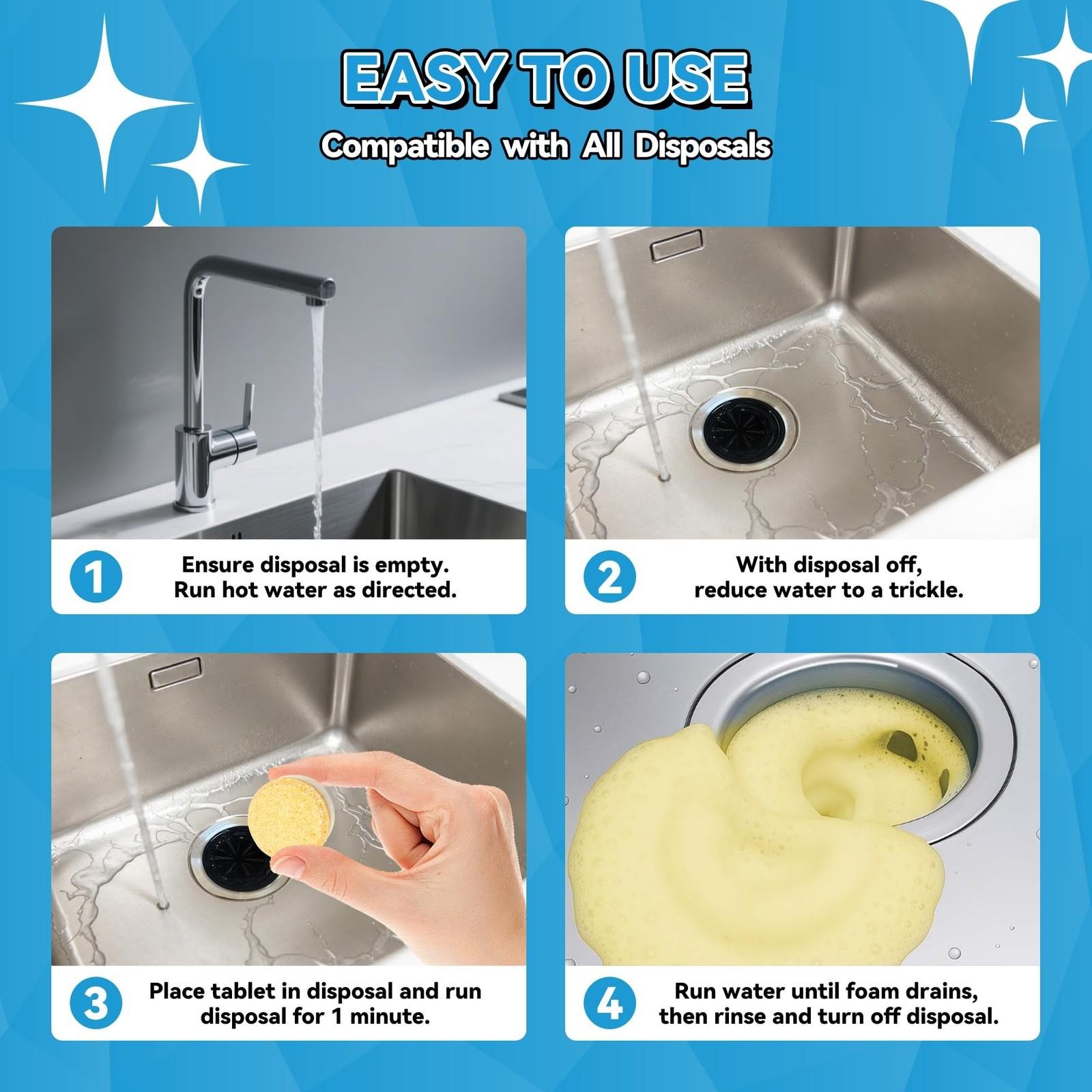 EASY TO USE

Compatible with All Disposals

1

Ensure disposal is empty. Run hot water as directed.

2

With disposal off, reduce water to a trickle.

3

Place tablet in disposal and run disposal for 1 minute.

4

Run water until foam drains, then rinse and turn off disposal.