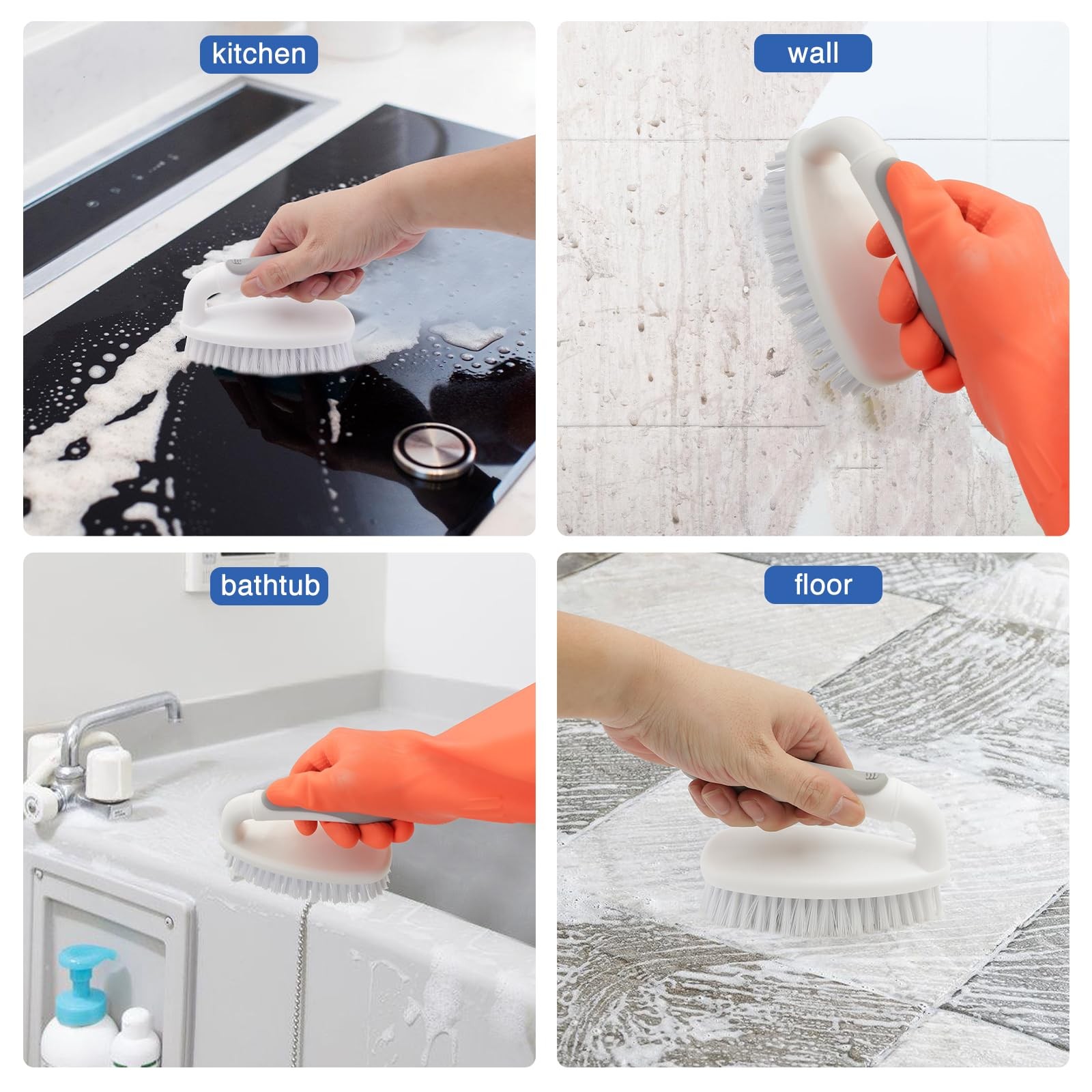 kitchen

wall

bathtub

floor