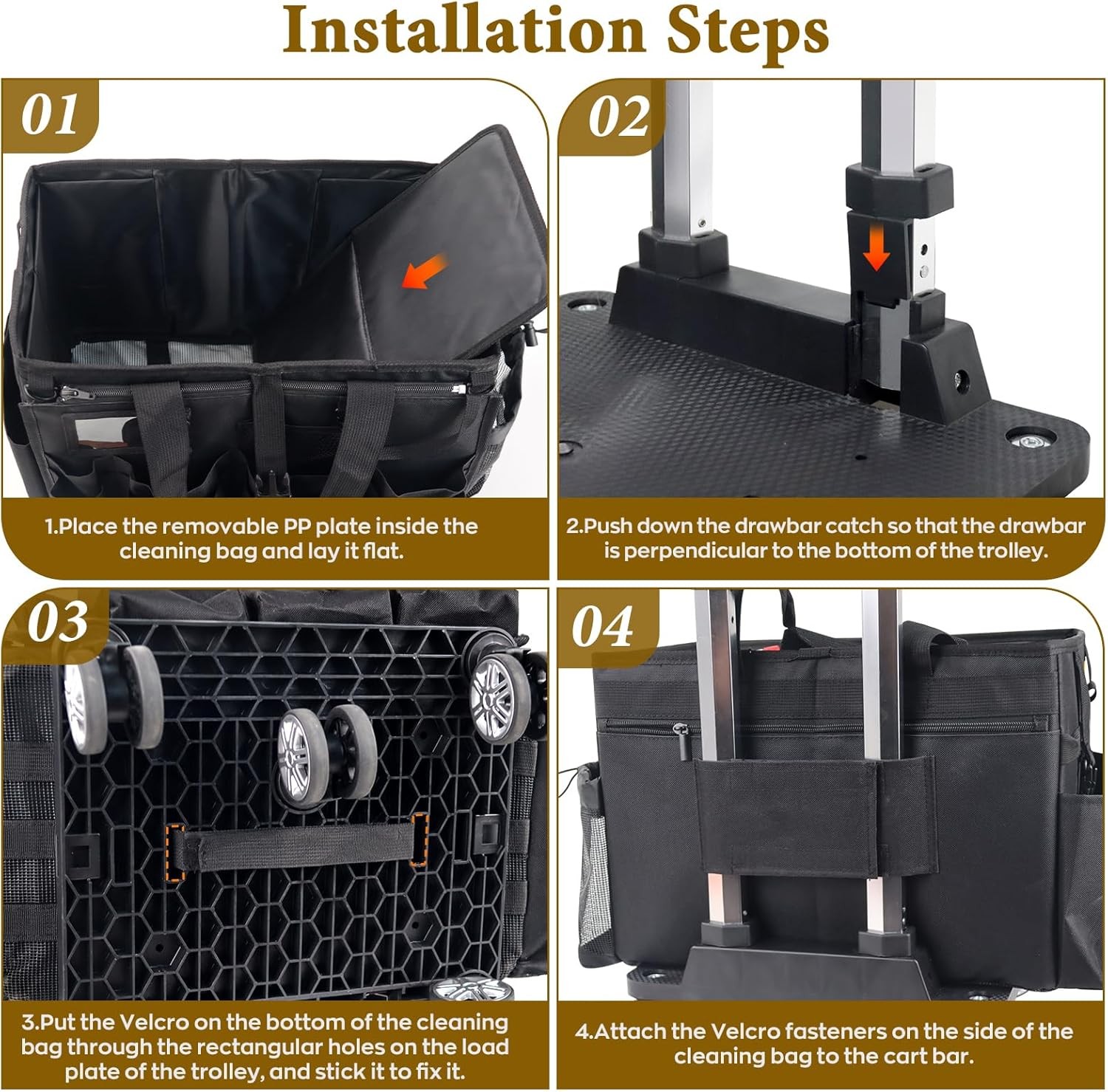 Installation Steps

01

1.Place the removable PP plate inside the cleaning bag and lay it flat.

02

2.Push down the drawbar catch so that the drawbar is perpendicular to the bottom of the trolley.

03

3.Put the Velcro on the bottom of the cleaning bag through the rectangular holes on the load plate of the trolley, and stick it to fix it.

04

4.Attach the Velcro fasteners on the side of the cleaning bag to the cart bar.