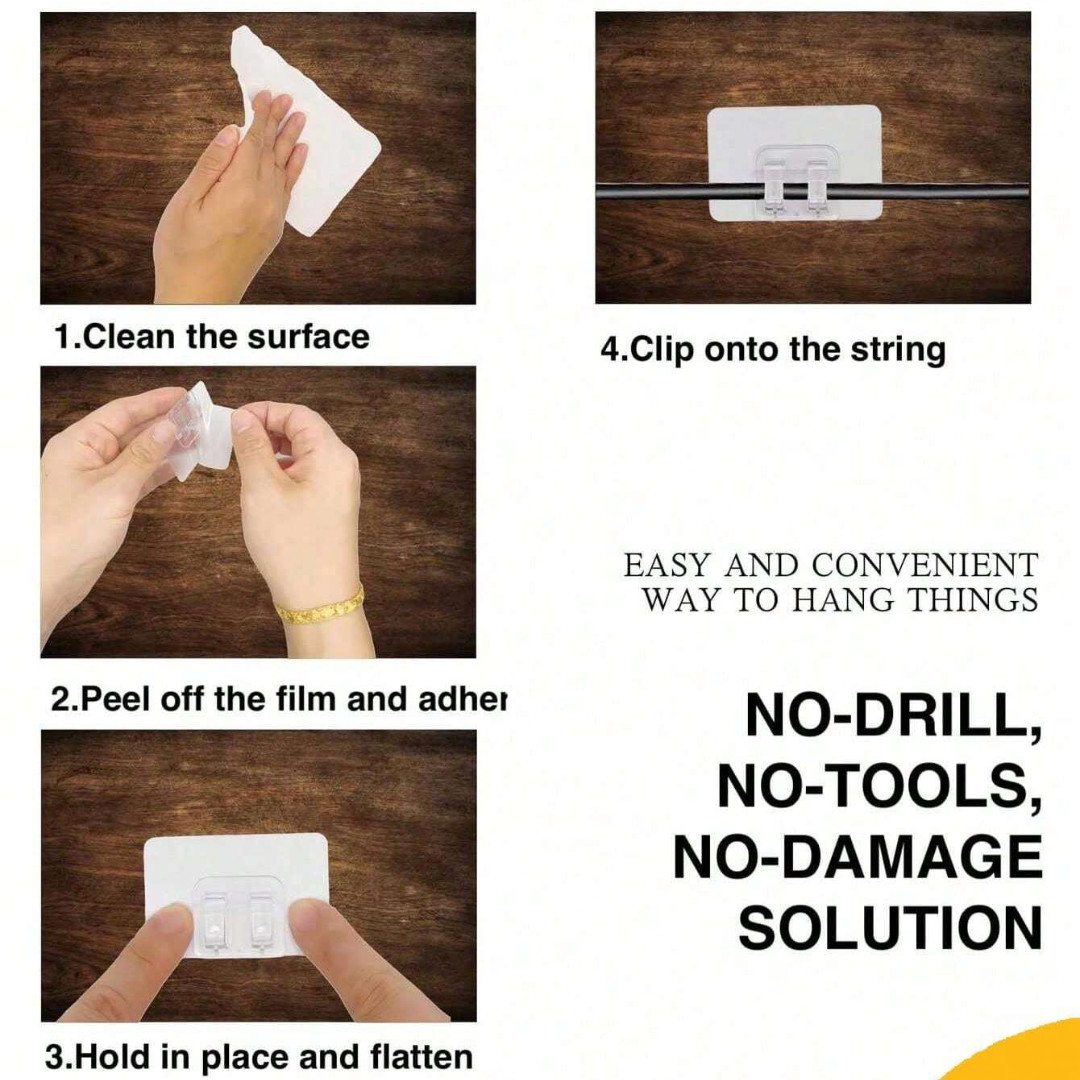 1.Clean the surface

2.Peel off the film and adher

3.Hold in place and flatten

4.Clip onto the string

EASY AND CONVENIENT WAY TO HANG THINGS

NO-DRILL, NO-TOOLS, NO-DAMAGE SOLUTION