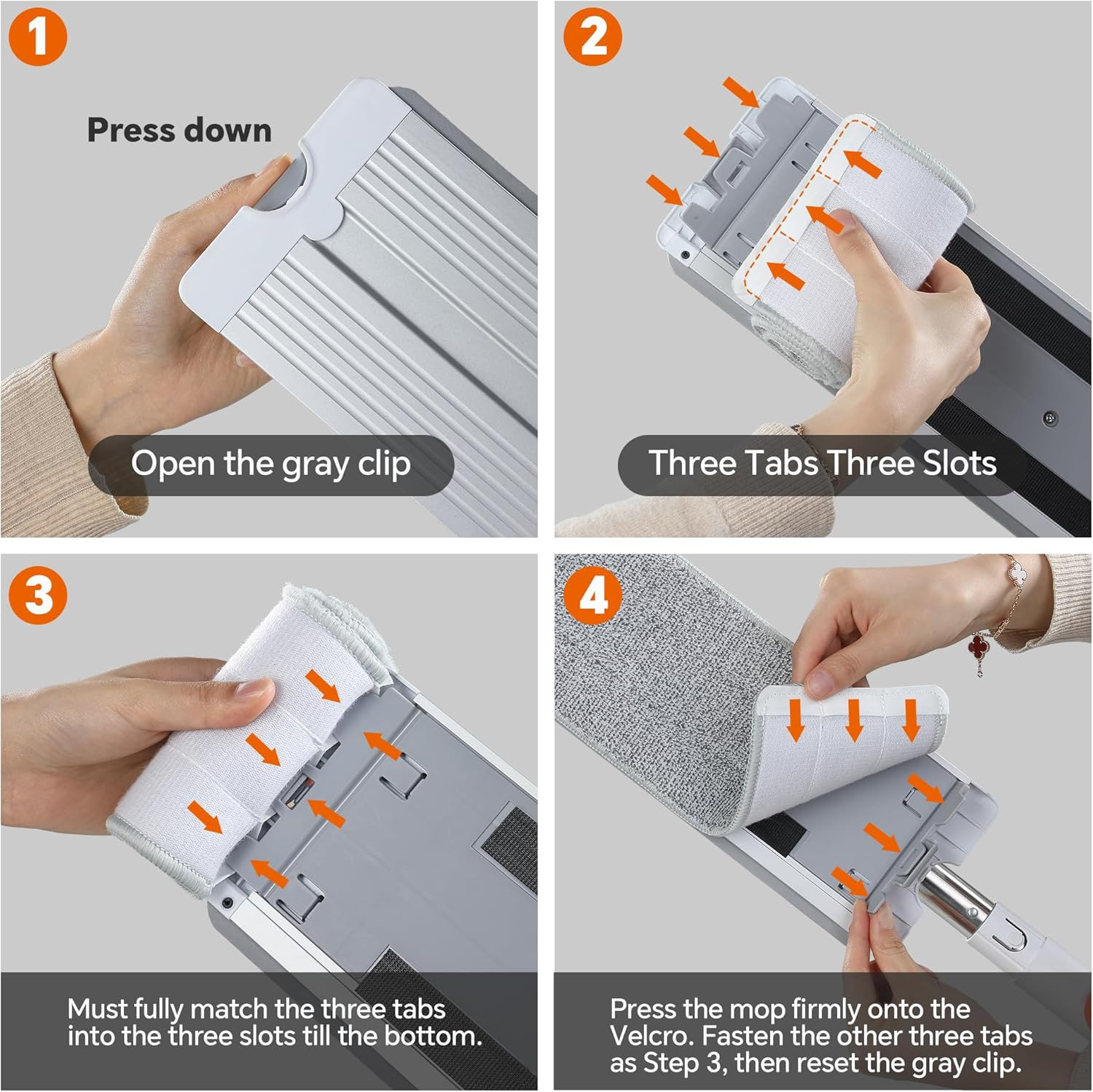 1

Press down

Open the gray clip

2

Three Tabs Three Slots

3

Must fully match the three tabs into the three slots till the bottom.

4

Press the mop firmly onto the Velcro. Fasten the other three tabs as Step 3, then reset the gray clip.