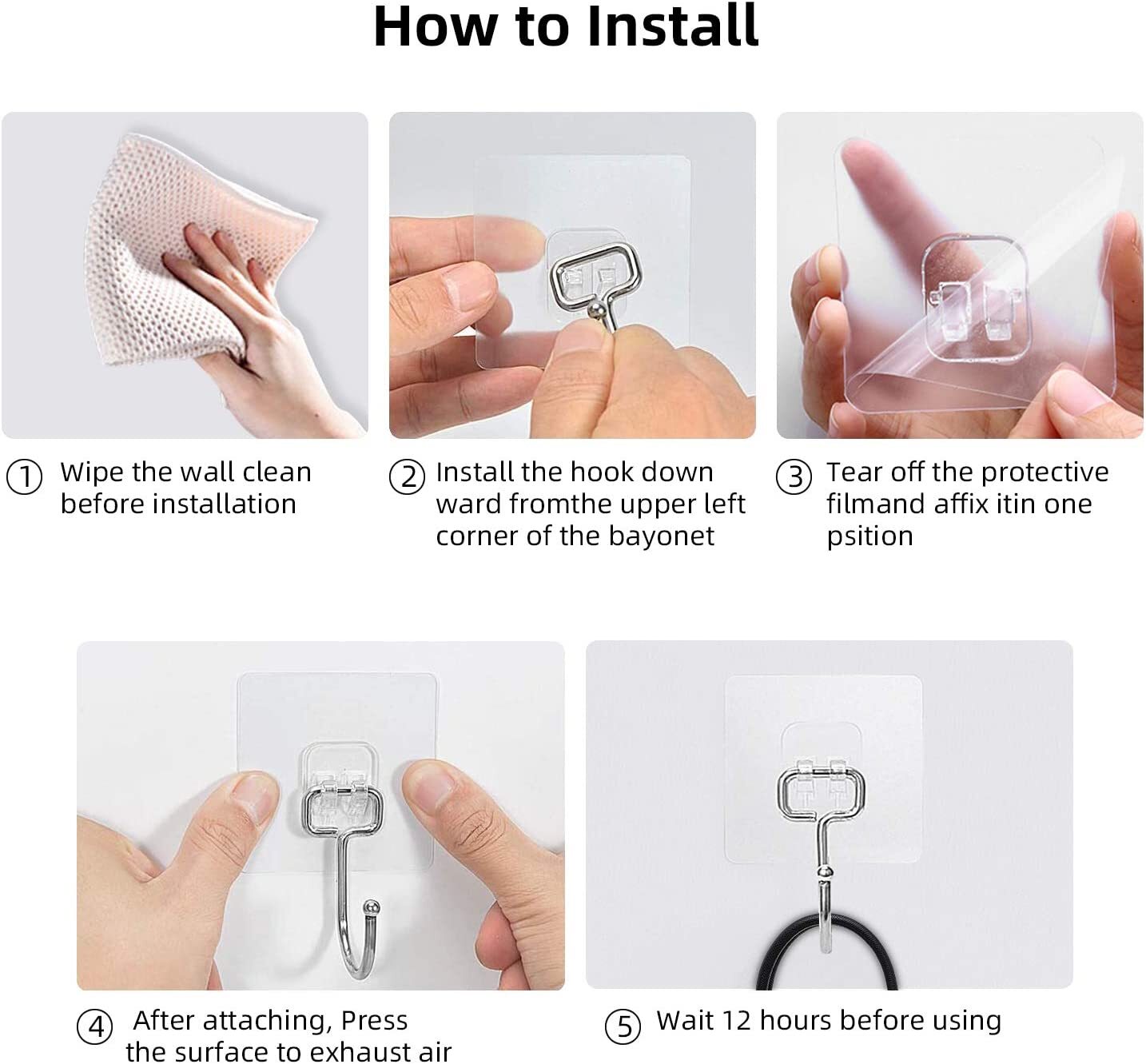 How to Install

① Wipe the wall clean before installation

② Install the hook down ward fromthe upper left corner of the bayonet

③ Tear off the protective filmand affix itin one psition

④ After attaching, Press the surface to exhaust air

⑤ Wait 12 hours before using