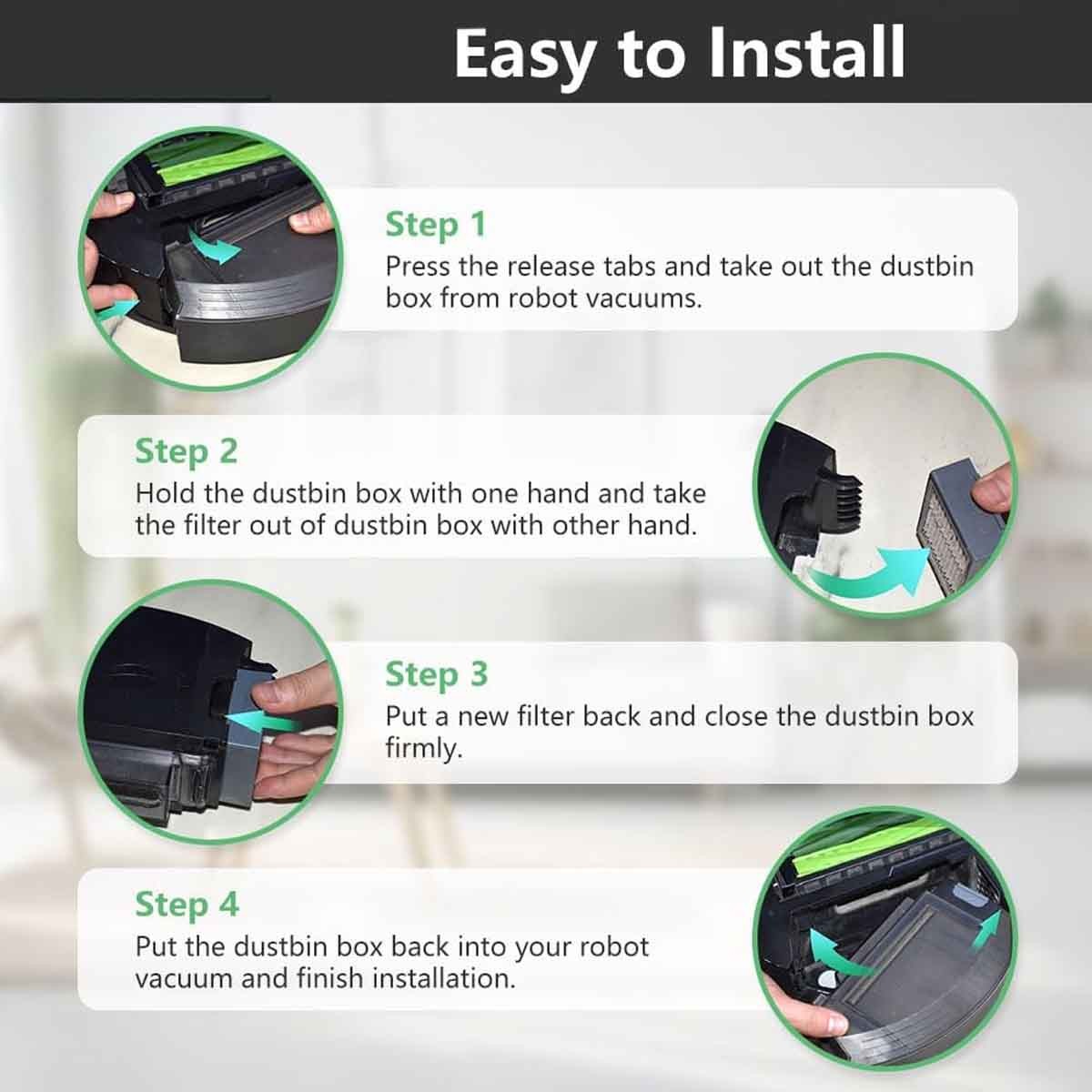 Easy to Install

Step 1
Press the release tabs and take out the dustbin box from robot vacuums.

Step 2
Hold the dustbin box with one hand and take the filter out of dustbin box with other hand.

Step 3
Put a new filter back and close the dustbin box firmly.

Step 4
Put the dustbin box back into your robot vacuum and finish installation.