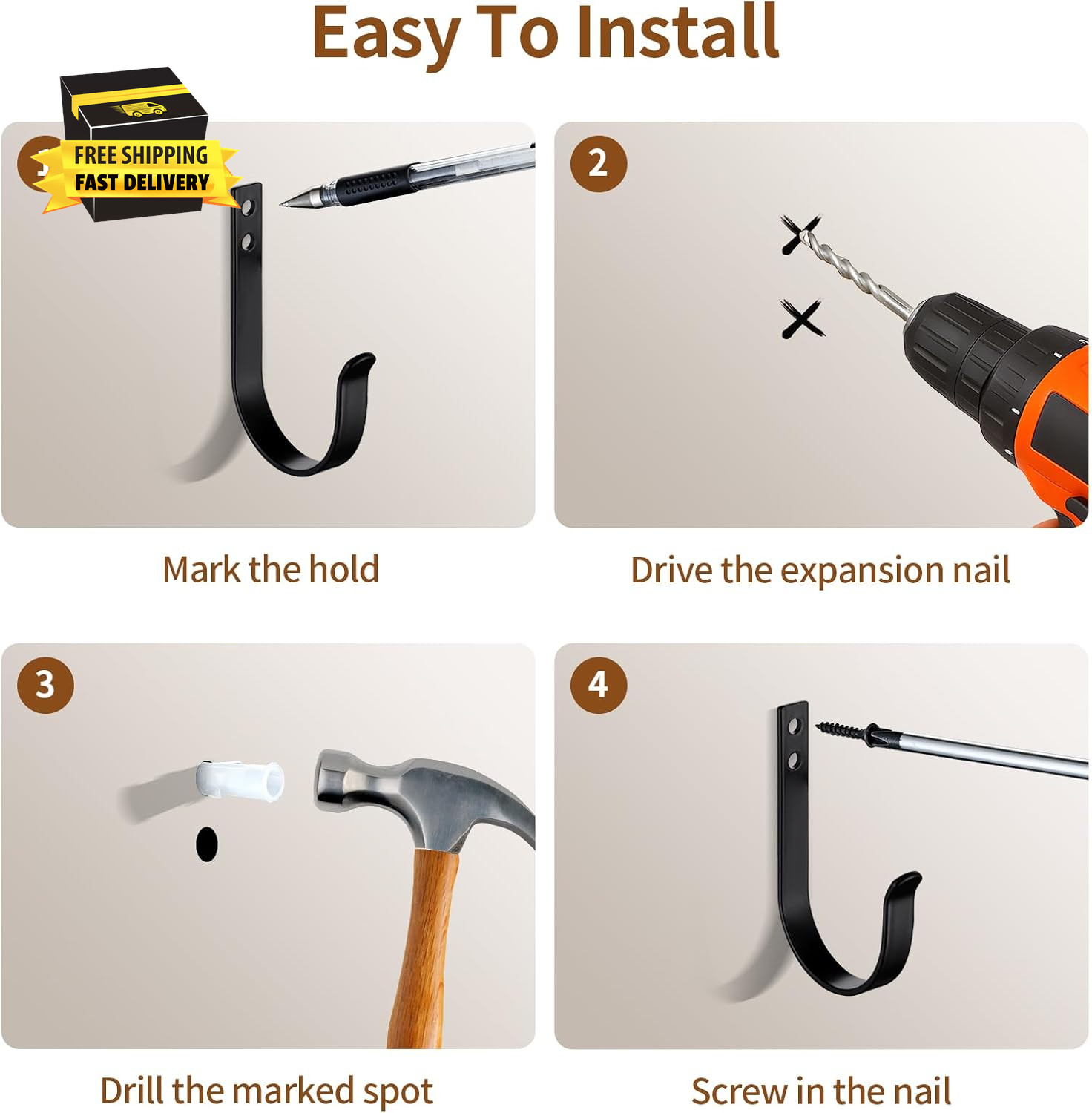 Easy To Install

FREE SHIPPING
FAST DELIVERY

2

Mark the hold

Drive the expansion nail

3

4

Drill the marked spot

Screw in the nail