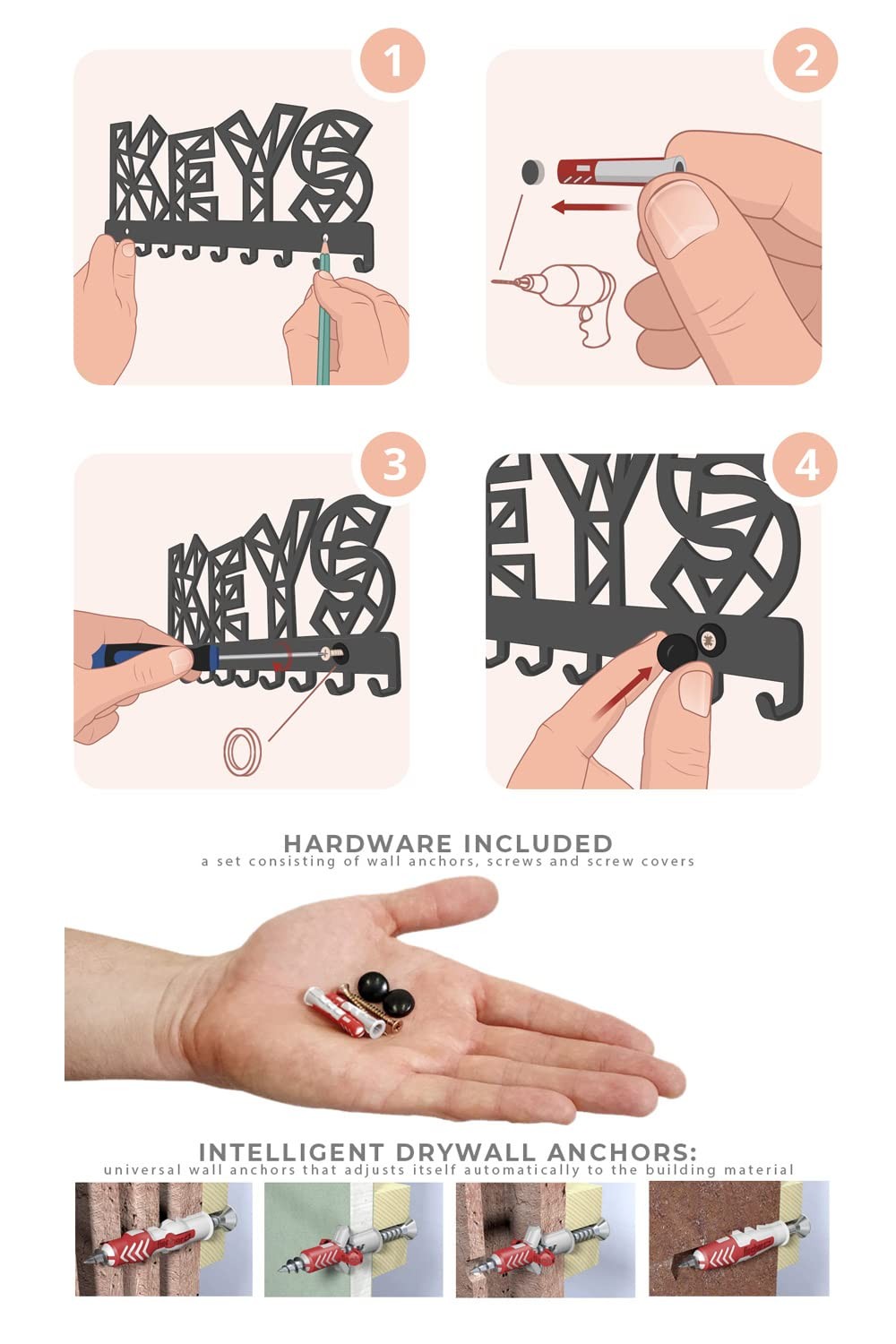 1

KEYS

2

3

KEYS

4

EYS

HARDWARE INCLUDED
a set consisting of wall anchors, screws and screw covers

INTELLIGENT DRYWALL ANCHORS:
universal wall anchors that adjusts itself automatically to the building material