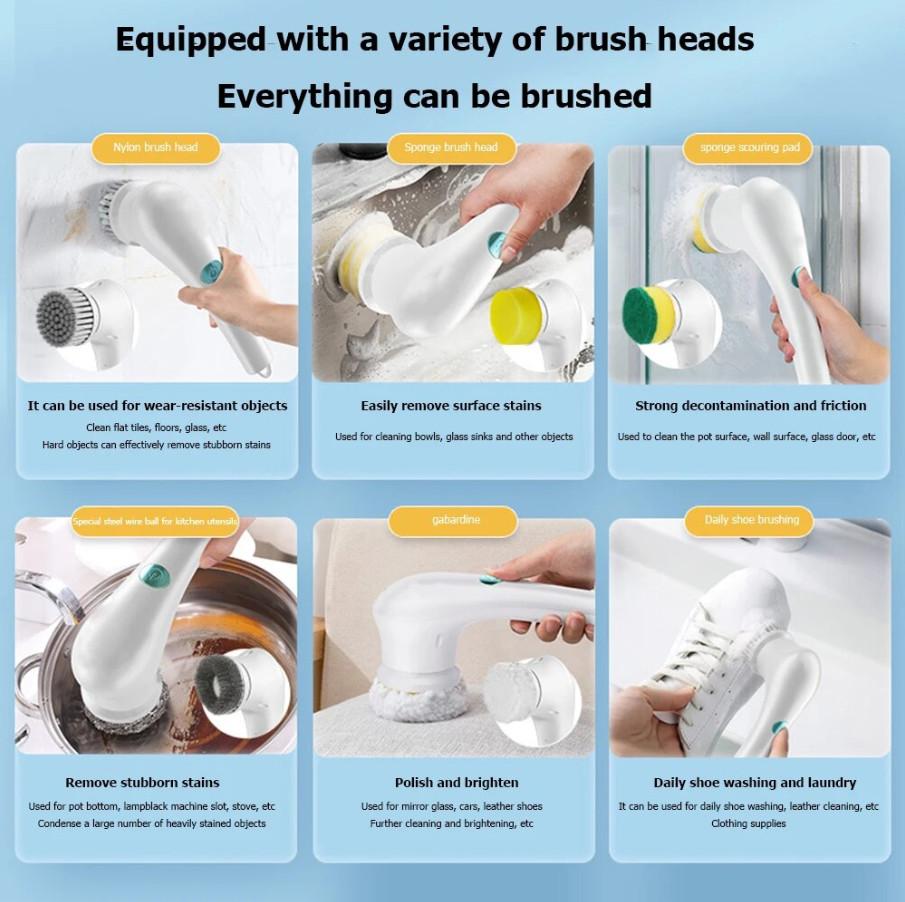 Equipped with a variety of brush heads

Everything can be brushed

Nylon brush head

It can be used for wear-resistant objects

Clean flat tiles, floors, glass, etc
Hard objects can effectively remove stubborn stains

Sponge brush head

Easily remove surface stains

Used for cleaning bowls, glass sinks and other objects

sponge scouring pad

Strong decontamination and friction

Used to clean the pot surface, wall surface, glass door, etc

Special steel wire ball for kitchen utensils

Remove stubborn stains

Used for pot bottom, lampblack machine slot, stove, etc
Condense a large number of heavily stained objects

gabardine

Polish and brighten

Used for mirror glass, cars, leather shoes
Further cleaning and brightening, etc

Daily shoe brushing

Daily shoe washing and laundry

It can be used for daily shoe washing, leather cleaning, etc
Clothing supplies