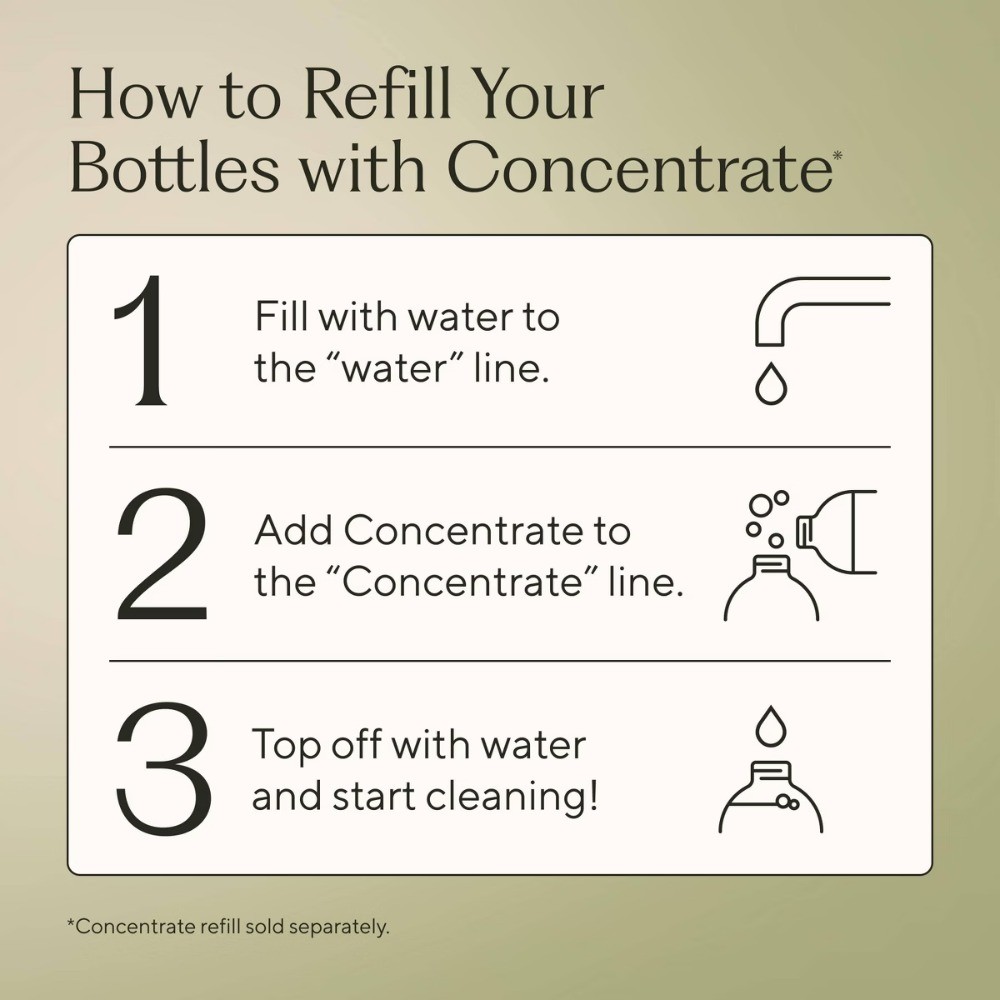 How to Refill Your Bottles with Concentrate*

1 Fill with water to the “water” line.

2 Add Concentrate to the “Concentrate” line.

3 Top off with water and start cleaning!

*Concentrate refill sold separately.