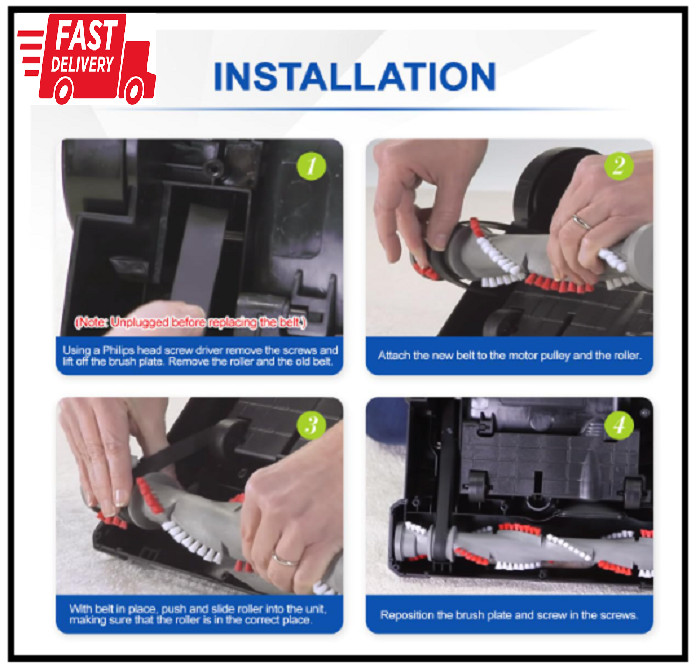 FAST DELIVERY

INSTALLATION

1

(Note: Unplugged before replacing the belt.)

Using a Philips head screw driver remove the screws and lift off the brush plate. Remove the roller and the old belt.

2

Attach the new belt to the motor pulley and the roller.

3

With belt in place, push and slide roller into the unit, making sure that the roller is in the correct place.

4

Reposition the brush plate and screw in the screws.