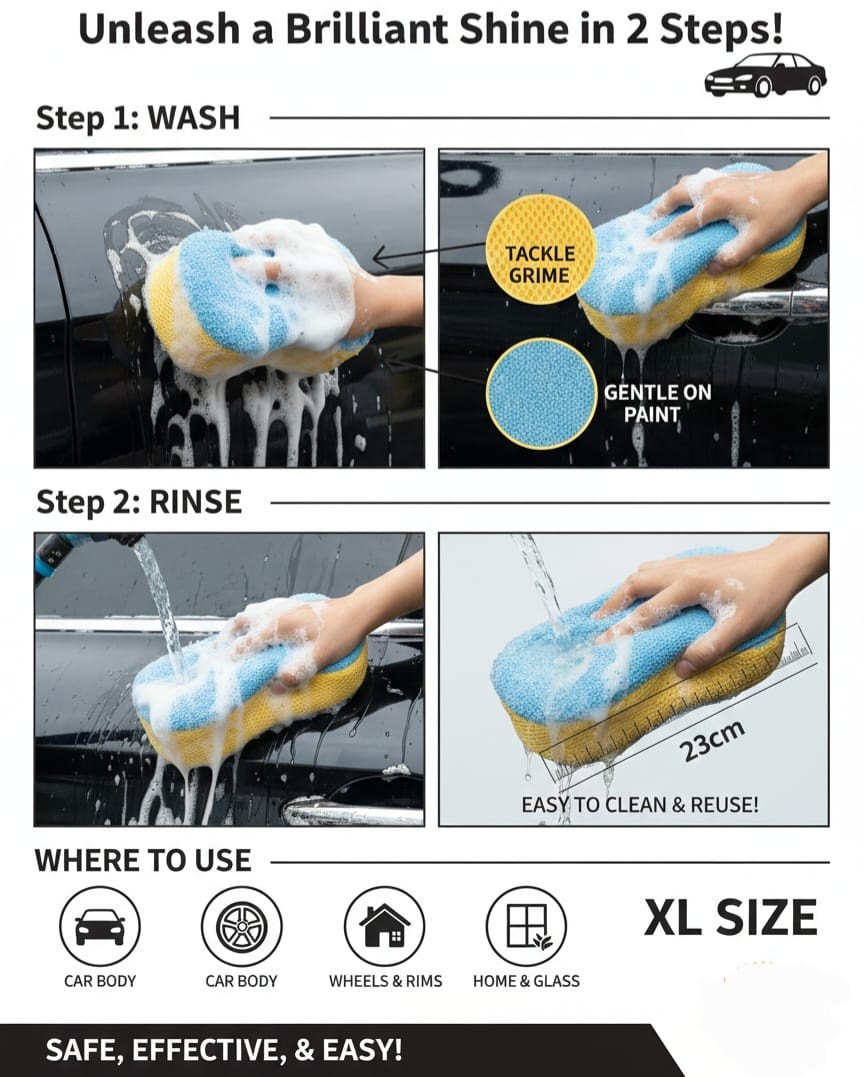 Unleash a Brilliant Shine in 2 Steps!

Step 1: WASH

TACKLE GRIME

GENTLE ON PAINT

Step 2: RINSE

23cm

EASY TO CLEAN & REUSE!

WHERE TO USE

CAR BODY

CAR BODY

WHEELS & RIMS

HOME & GLASS

XL SIZE

SAFE, EFFECTIVE, & EASY!