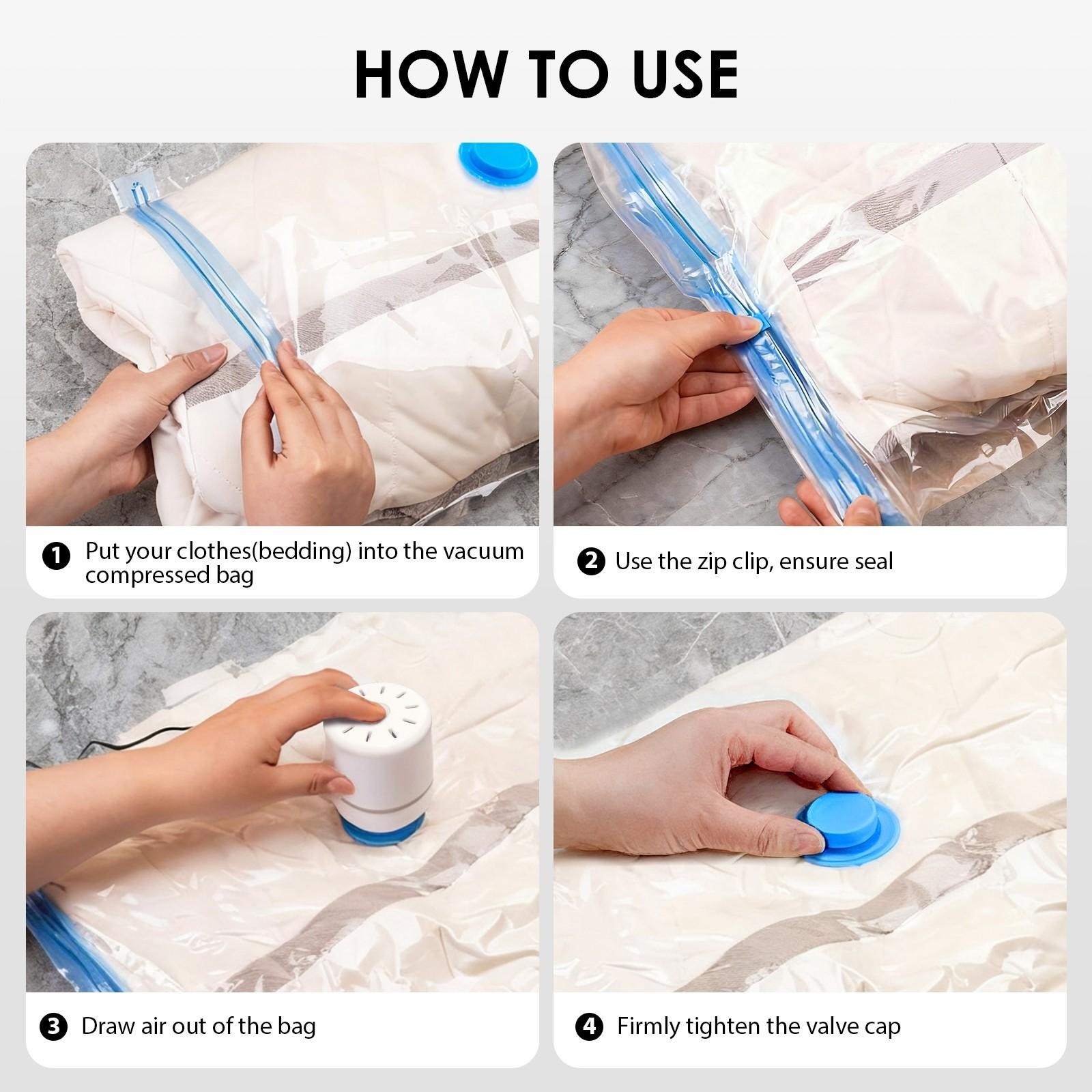 HOW TO USE

1 Put your clothes(bedding) into the vacuum compressed bag

2 Use the zip clip, ensure seal

3 Draw air out of the bag

4 Firmly tighten the valve cap