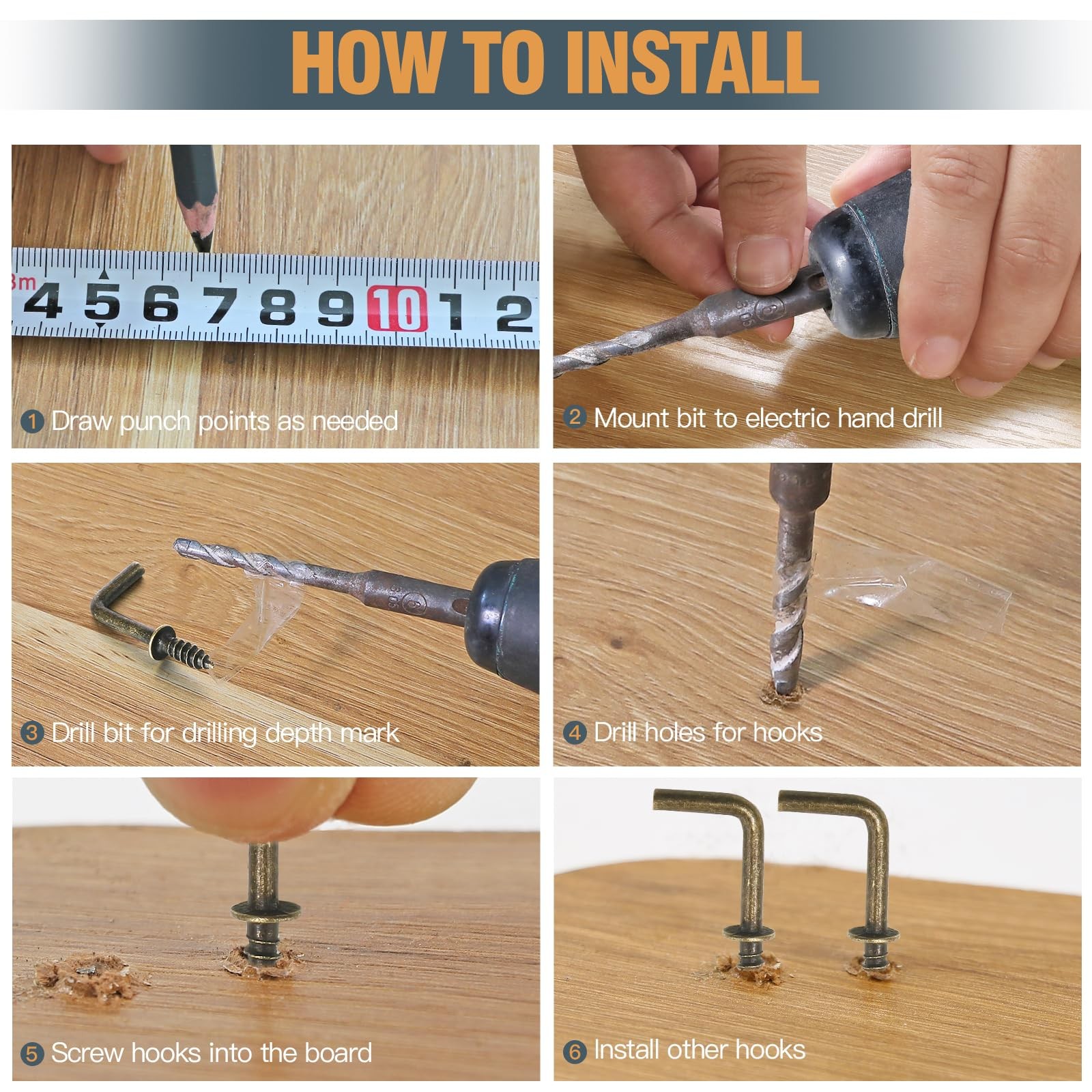 HOW TO INSTALL

3m 4 5 6 7 8 9 10 1 2

1 Draw punch points as needed

2 Mount bit to electric hand drill

3 Drill bit for drilling depth mark

4 Drill holes for hooks

5 Screw hooks into the board

6 Install other hooks