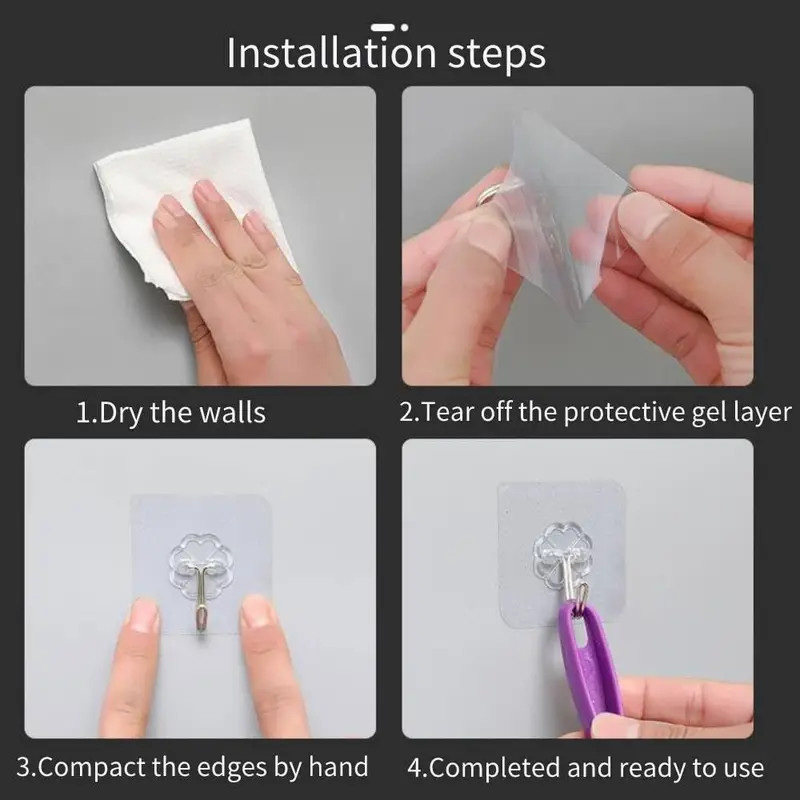 Installation steps

1.Dry the walls

2.Tear off the protective gel layer

3.Compact the edges by hand

4.Completed and ready to use