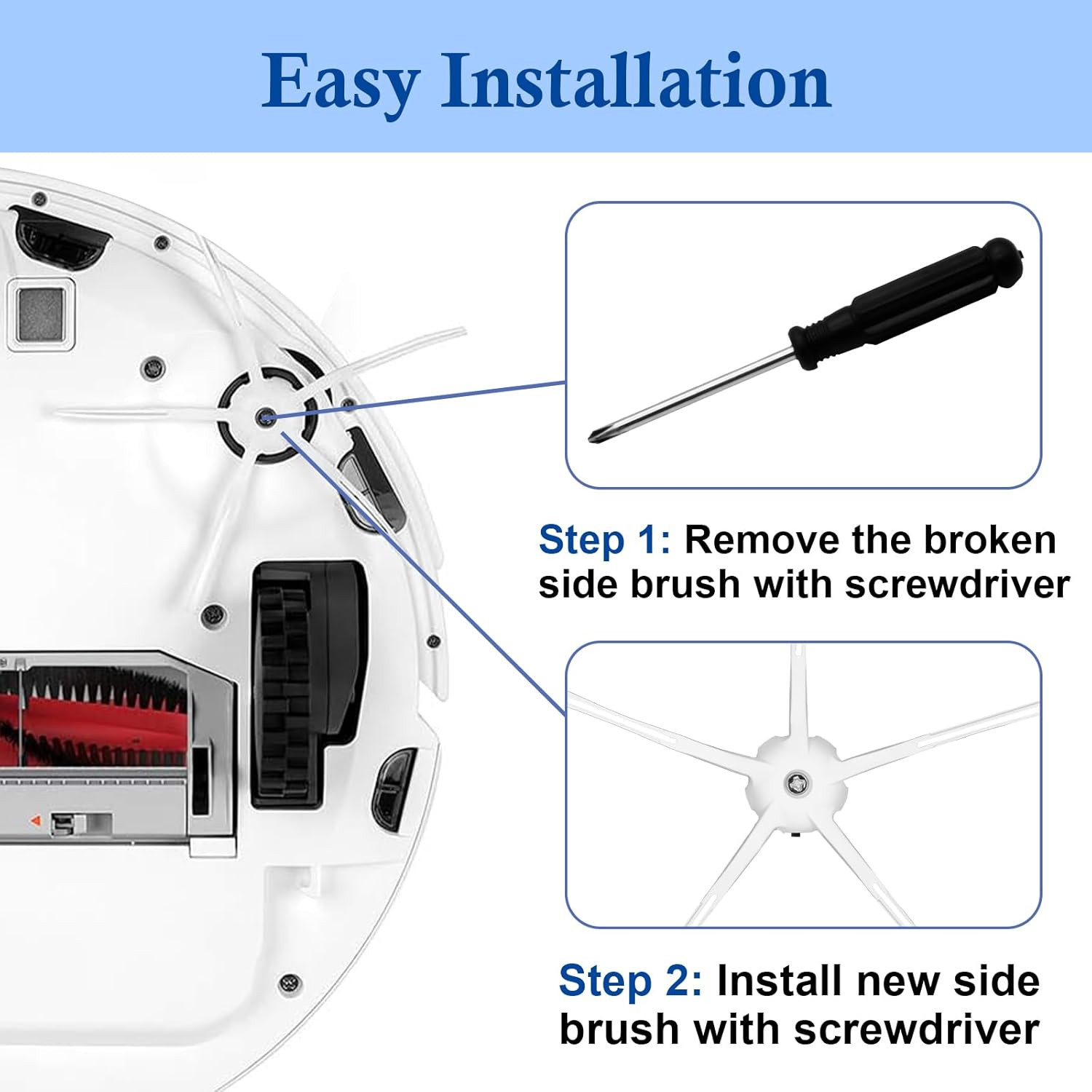 Easy Installation

Step 1: Remove the broken side brush with screwdriver

Step 2: Install new side brush with screwdriver