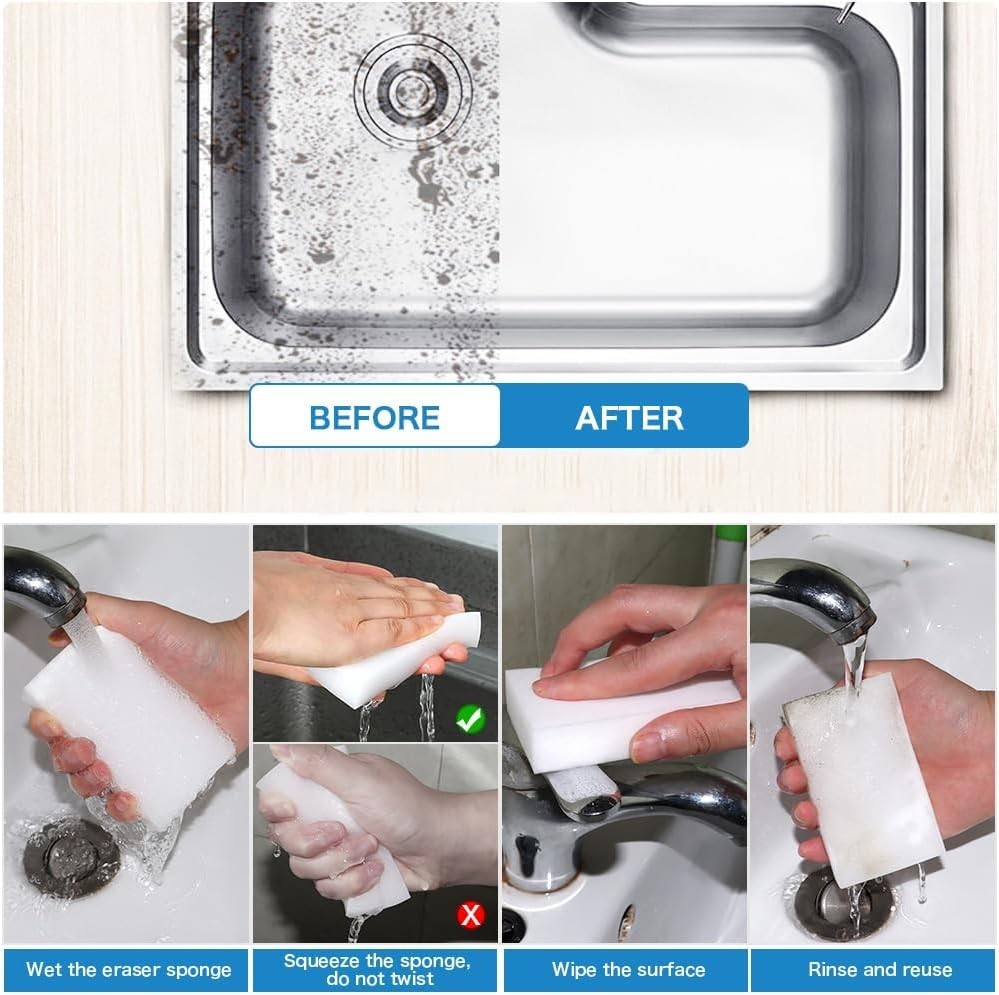 BEFORE AFTER

Wet the eraser sponge

Squeeze the sponge, do not twist

Wipe the surface

Rinse and reuse