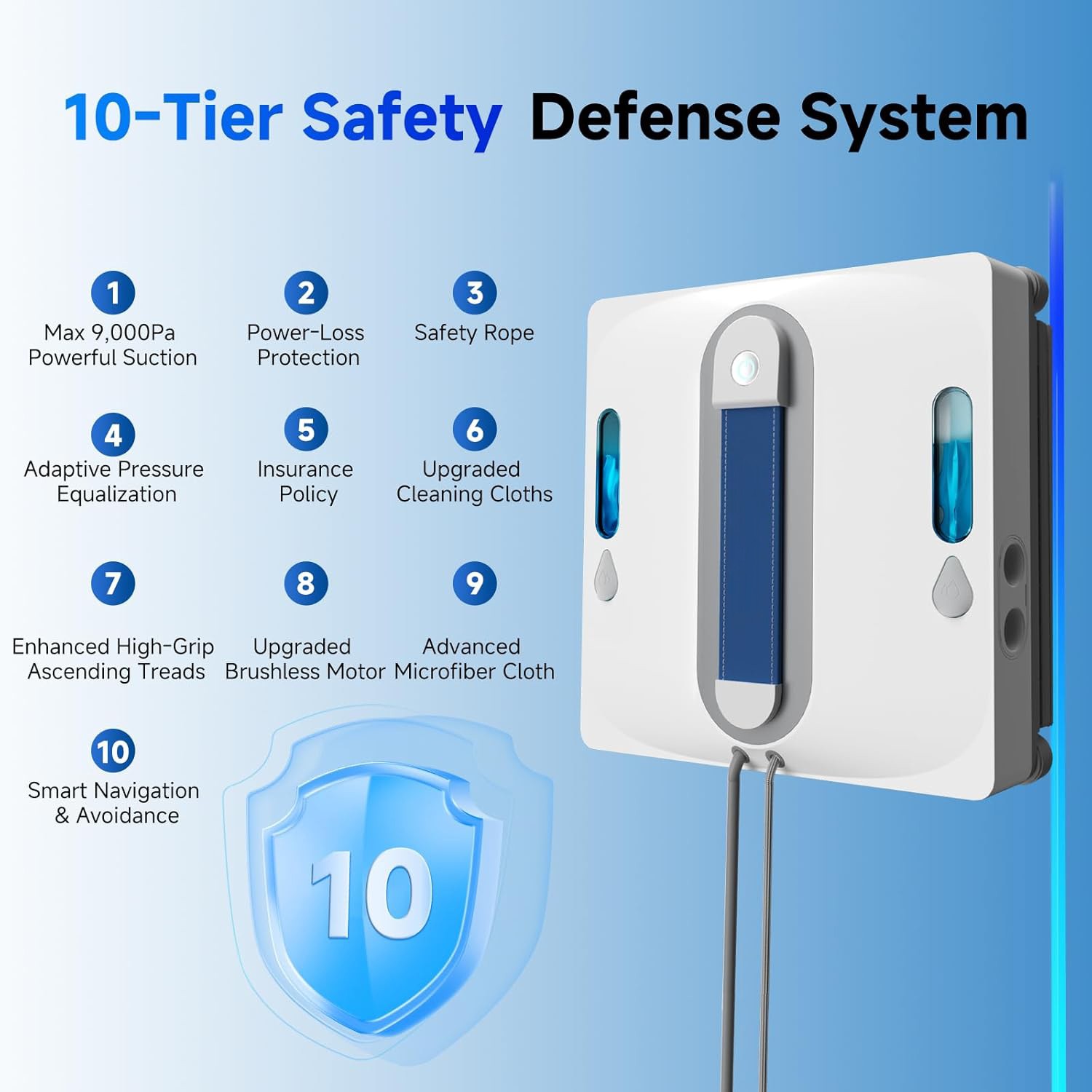 10-Tier Safety Defense System

1
Max 9,000Pa Powerful Suction

2
Power-Loss Protection

3
Safety Rope

4
Adaptive Pressure Equalization

5
Insurance Policy

6
Upgraded Cleaning Cloths

7
Enhanced High-Grip Ascending Treads

8
Upgraded Brushless Motor

9
Advanced Microfiber Cloth

10
Smart Navigation & Avoidance

10