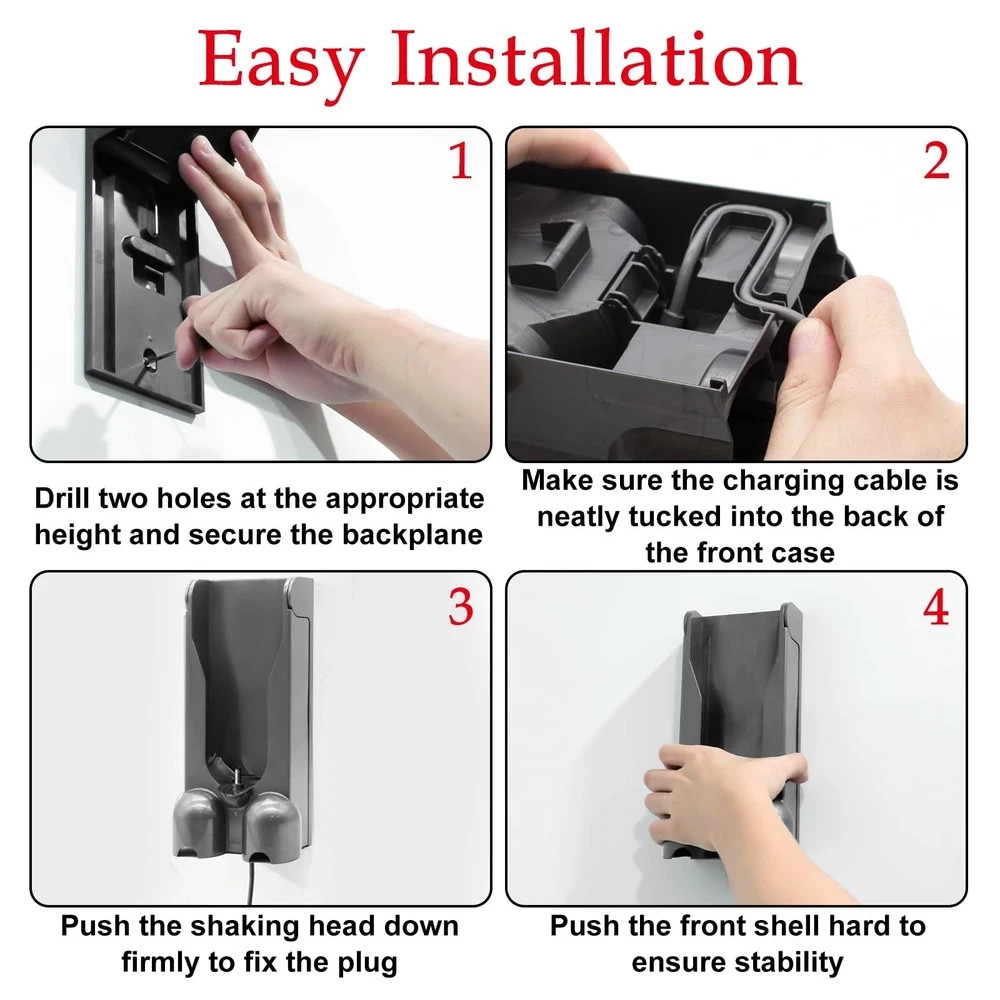 Easy Installation

1

Drill two holes at the appropriate height and secure the backplane

2

Make sure the charging cable is neatly tucked into the back of the front case

3

Push the shaking head down firmly to fix the plug

4

Push the front shell hard to ensure stability