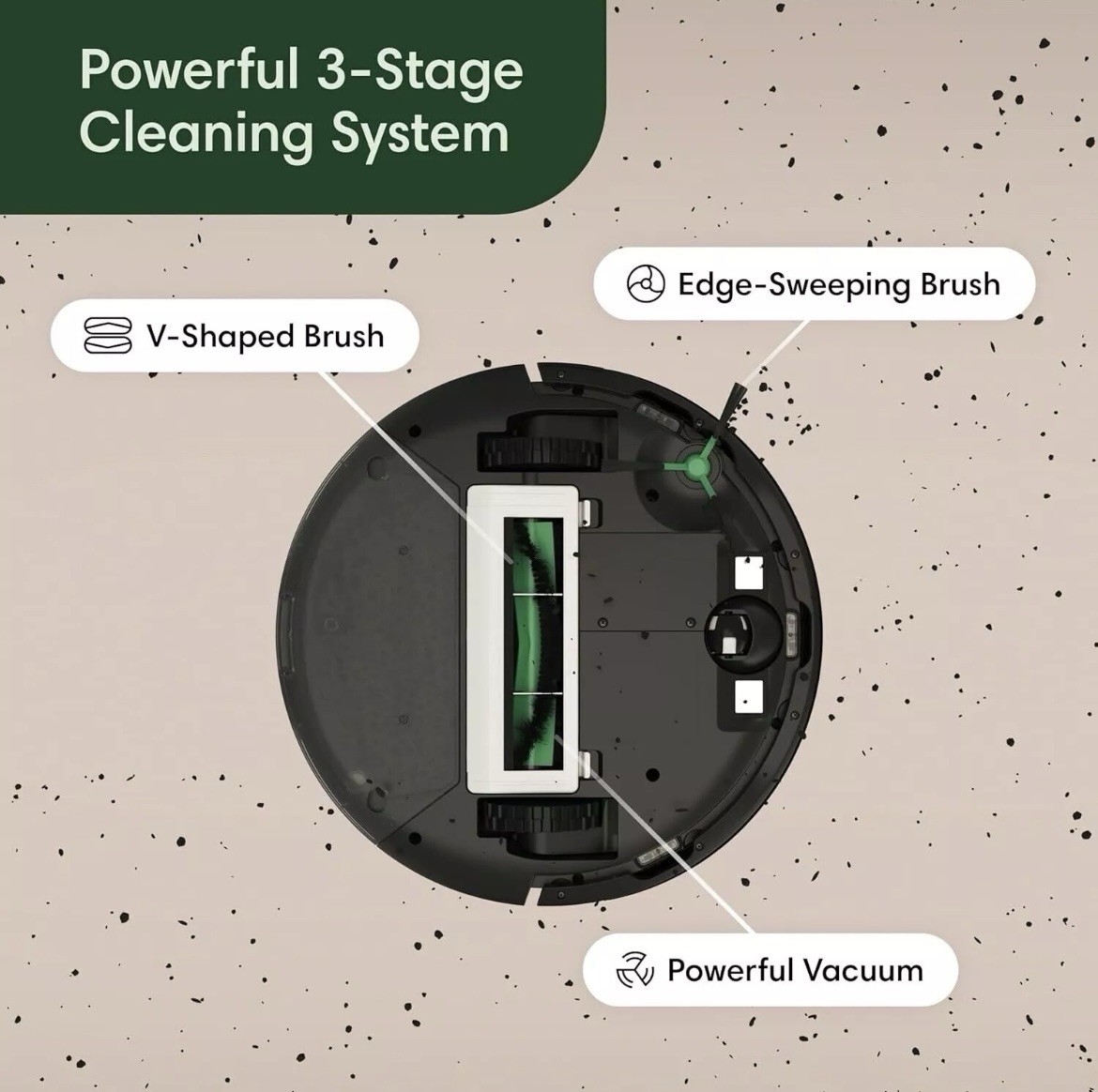 Powerful 3-Stage Cleaning System

Edge-Sweeping Brush

V-Shaped Brush

Powerful Vacuum