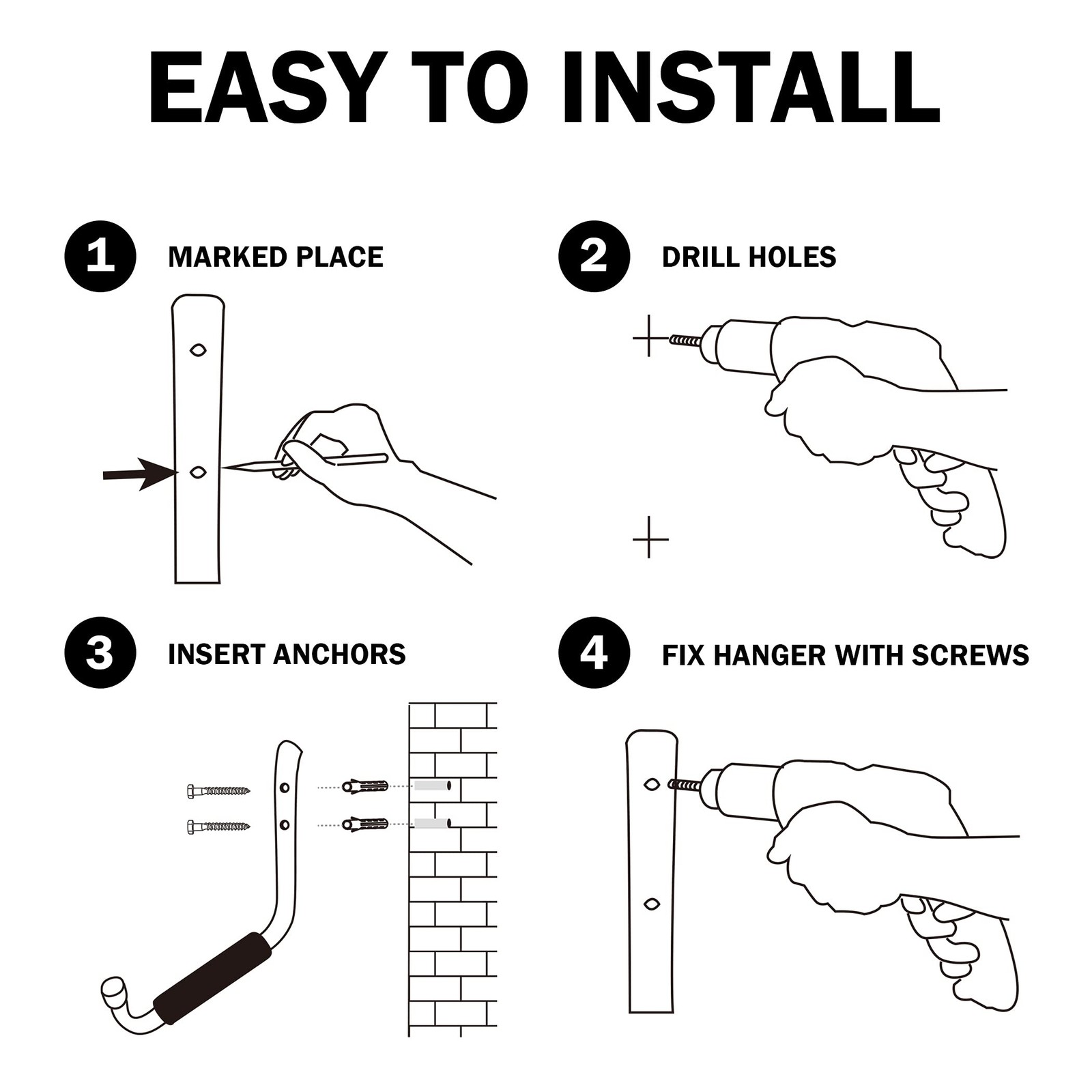 EASY TO INSTALL

1 MARKED PLACE

2 DRILL HOLES

3 INSERT ANCHORS

4 FIX HANGER WITH SCREWS