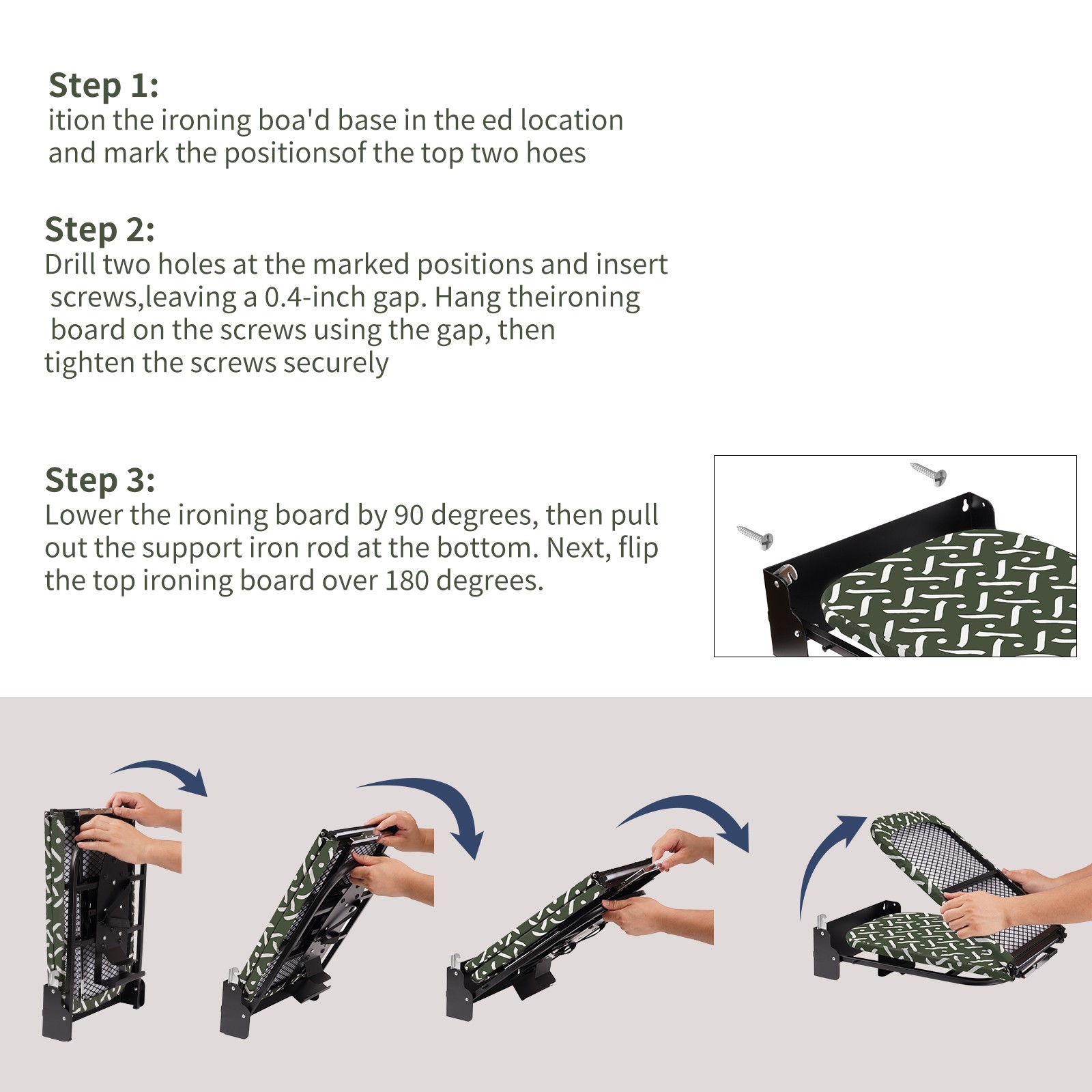 Step 1:
ition the ironing boa'd base in the ed location and mark the positionsof the top two hoes

Step 2:
Drill two holes at the marked positions and insert screws,leaving a 0.4-inch gap. Hang theironing board on the screws using the gap, then tighten the screws securely

Step 3:
Lower the ironing board by 90 degrees, then pull out the support iron rod at the bottom. Next, flip the top ironing board over 180 degrees.