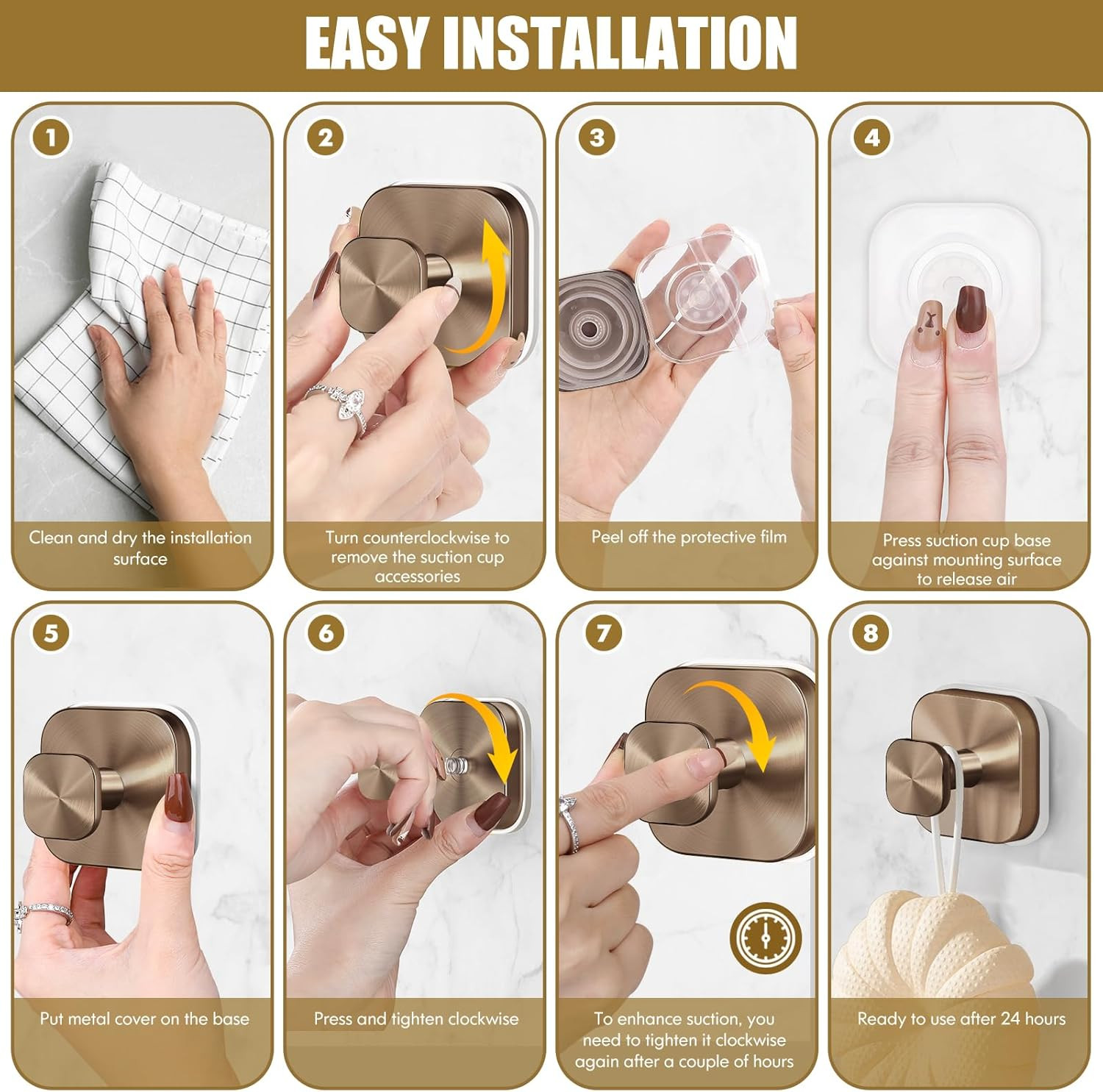 EASY INSTALLATION

1

Clean and dry the installation surface

2

Turn counterclockwise to remove the suction cup accessories

3

Peel off the protective film

4

Press suction cup base against mounting surface to release air

5

Put metal cover on the base

6

Press and tighten clockwise

7

To enhance suction, you need to tighten it clockwise again after a couple of hours

8

Ready to use after 24 hours