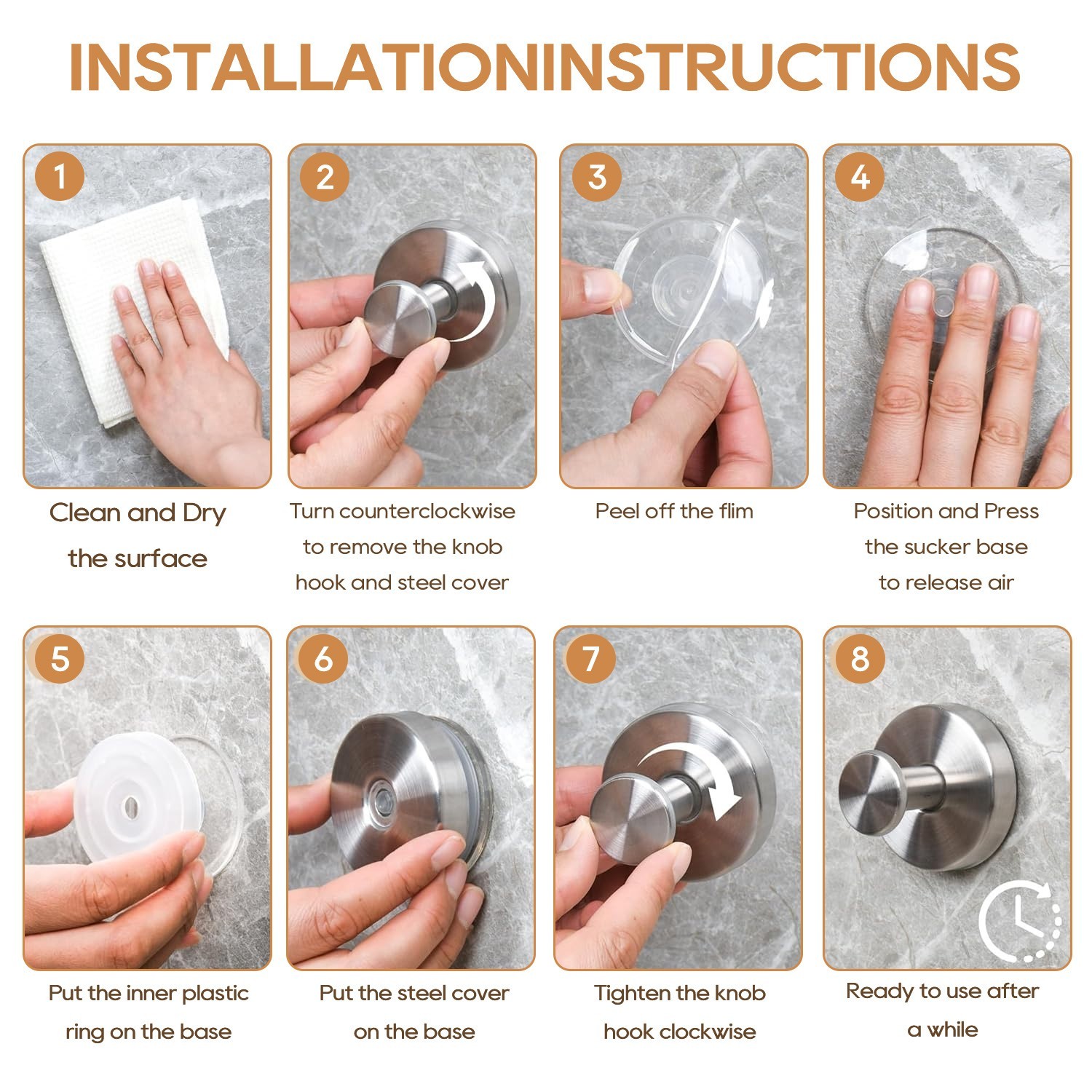 INSTALLATIONINSTRUCTIONS

1

Clean and Dry the surface

2

Turn counterclockwise to remove the knob hook and steel cover

3

Peel off the flim

4

Position and Press the sucker base to release air

5

Put the inner plastic ring on the base

6

Put the steel cover on the base

7

Tighten the knob hook clockwise

8

Ready to use after a while