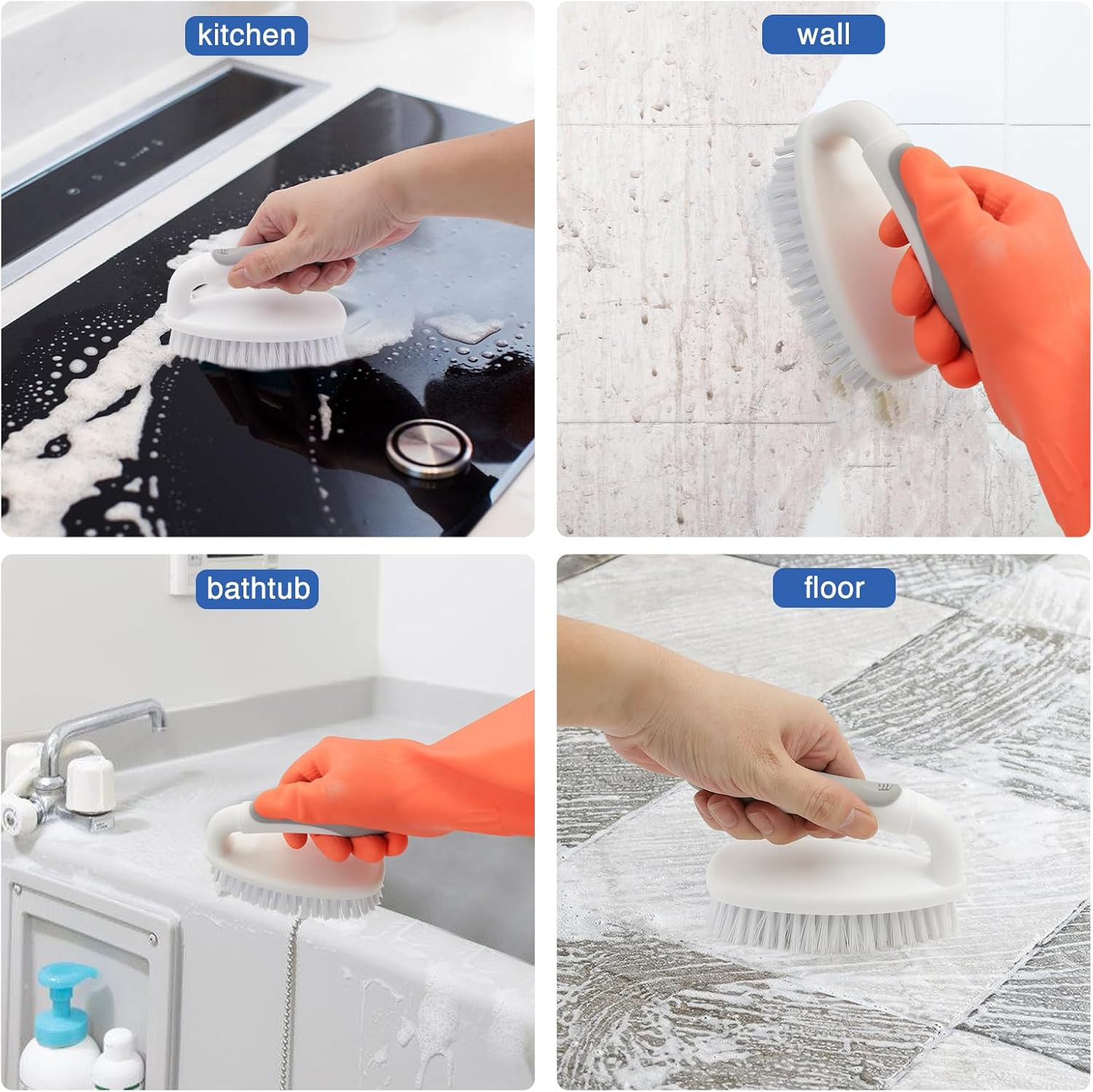 kitchen

wall

bathtub

floor