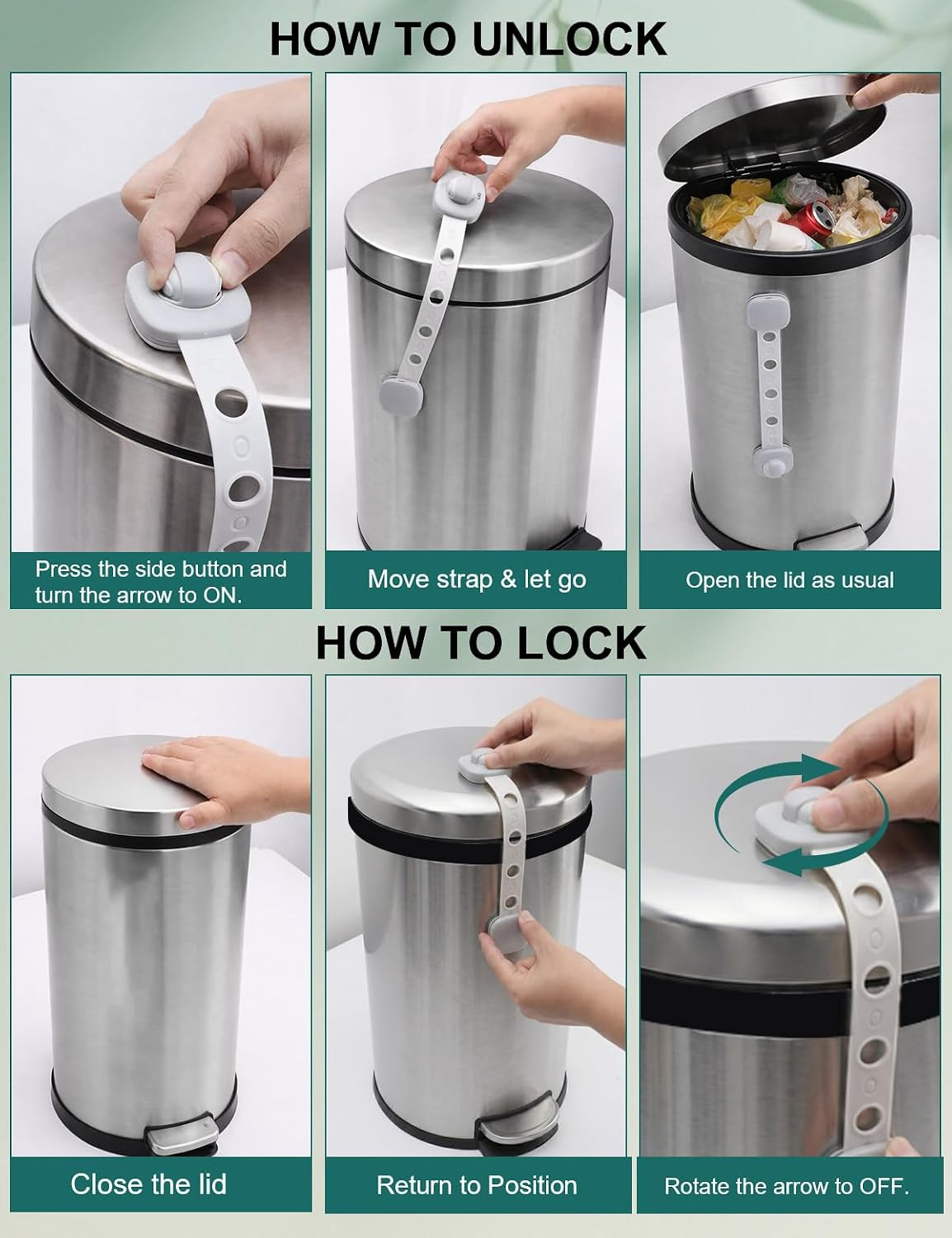 HOW TO UNLOCK

Press the side button and turn the arrow to ON.

Move strap & let go

Open the lid as usual

HOW TO LOCK

Close the lid

Return to Position

Rotate the arrow to OFF.