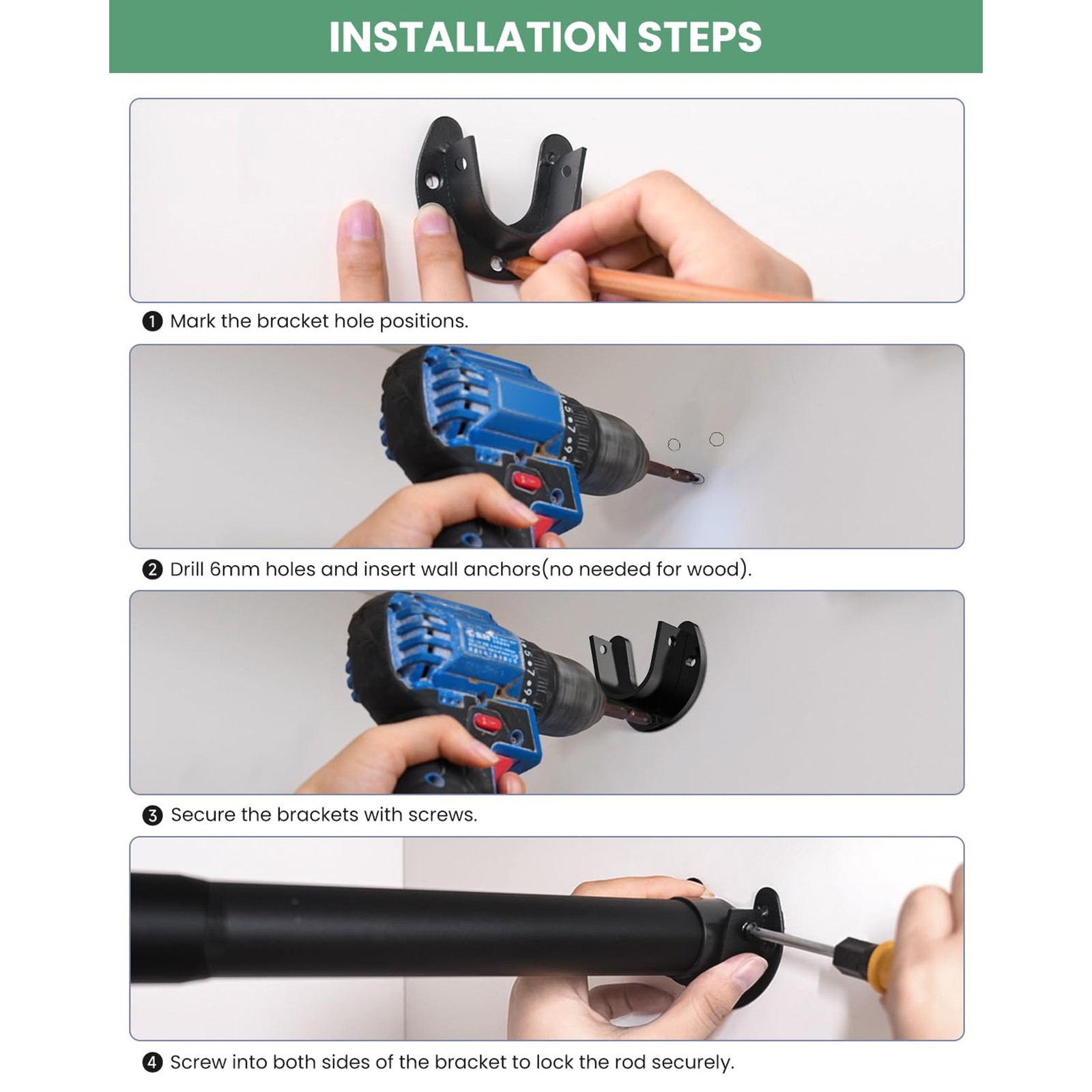 INSTALLATION STEPS

1 Mark the bracket hole positions.

2 Drill 6mm holes and insert wall anchors(no needed for wood).

3 Secure the brackets with screws.

4 Screw into both sides of the bracket to lock the rod securely.