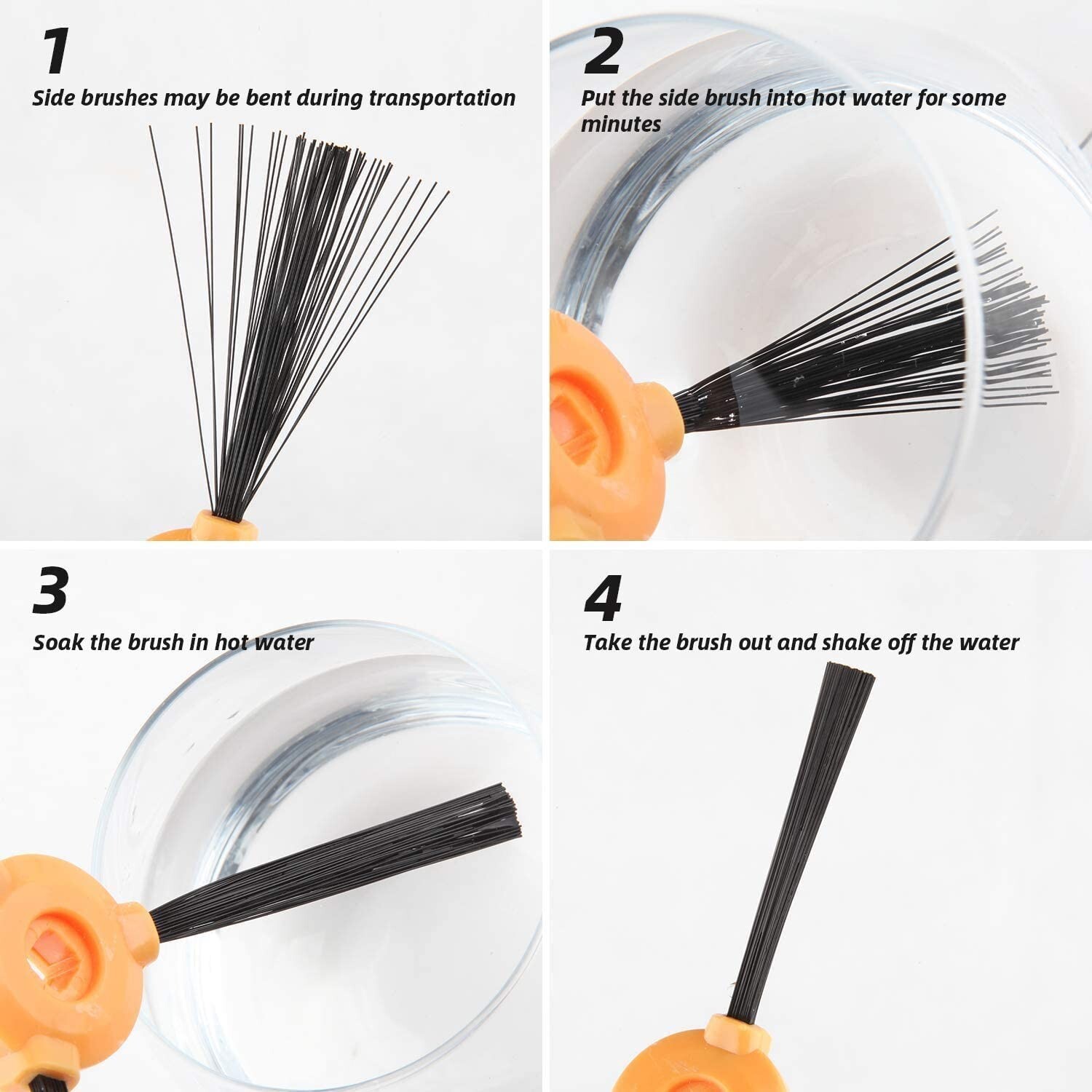 1
Side brushes may be bent during transportation

2
Put the side brush into hot water for some minutes

3
Soak the brush in hot water

4
Take the brush out and shake off the water