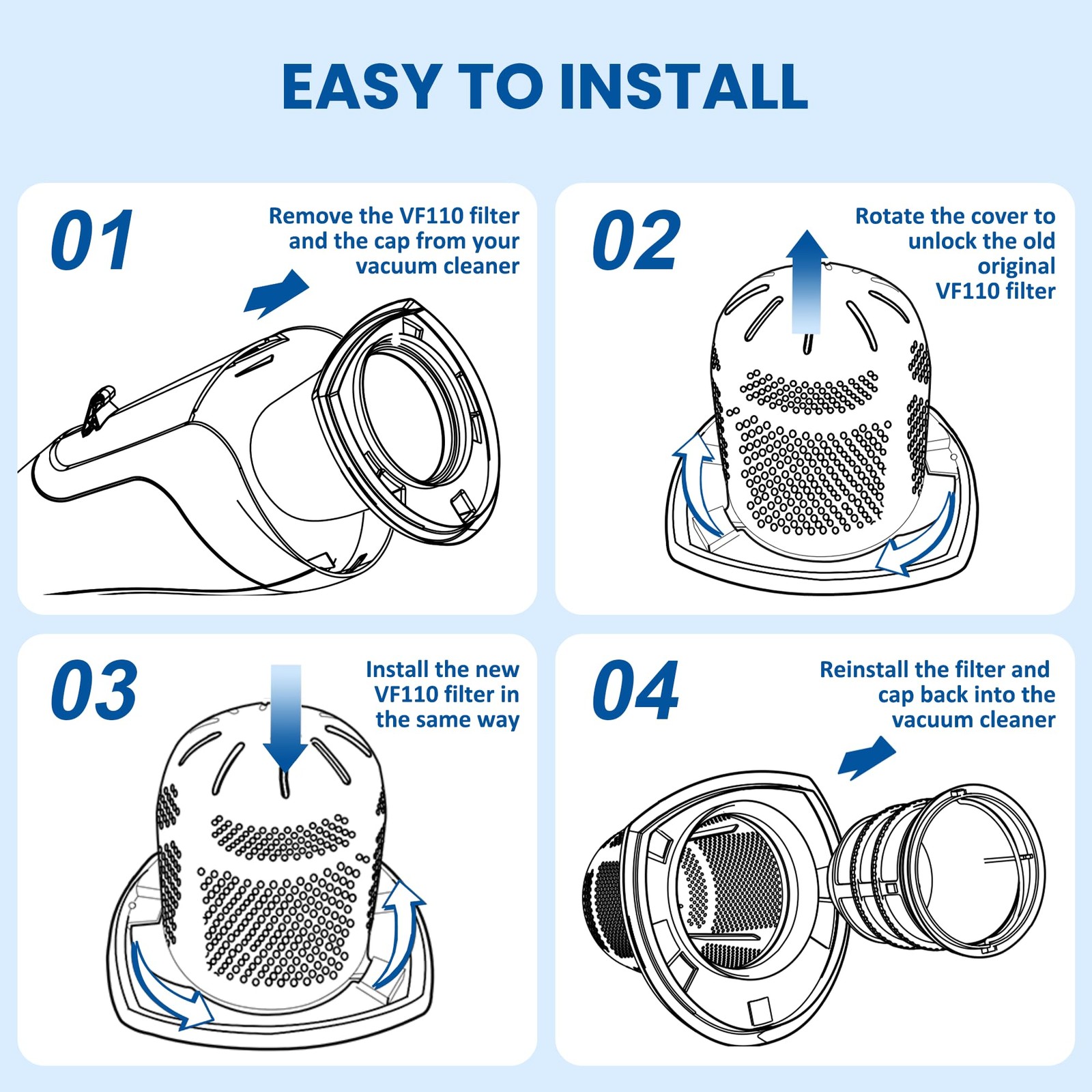 EASY TO INSTALL

01

Remove the VF110 filter and the cap from your vacuum cleaner

02

Rotate the cover to unlock the old original VF110 filter

03

Install the new VF110 filter in the same way

04

Reinstall the filter and cap back into the vacuum cleaner