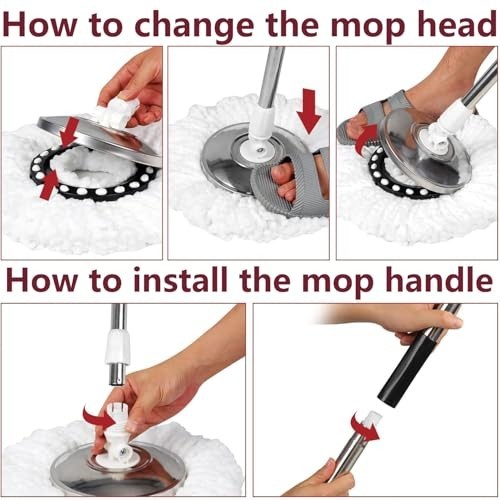 How to change the mop head

How to install the mop handle