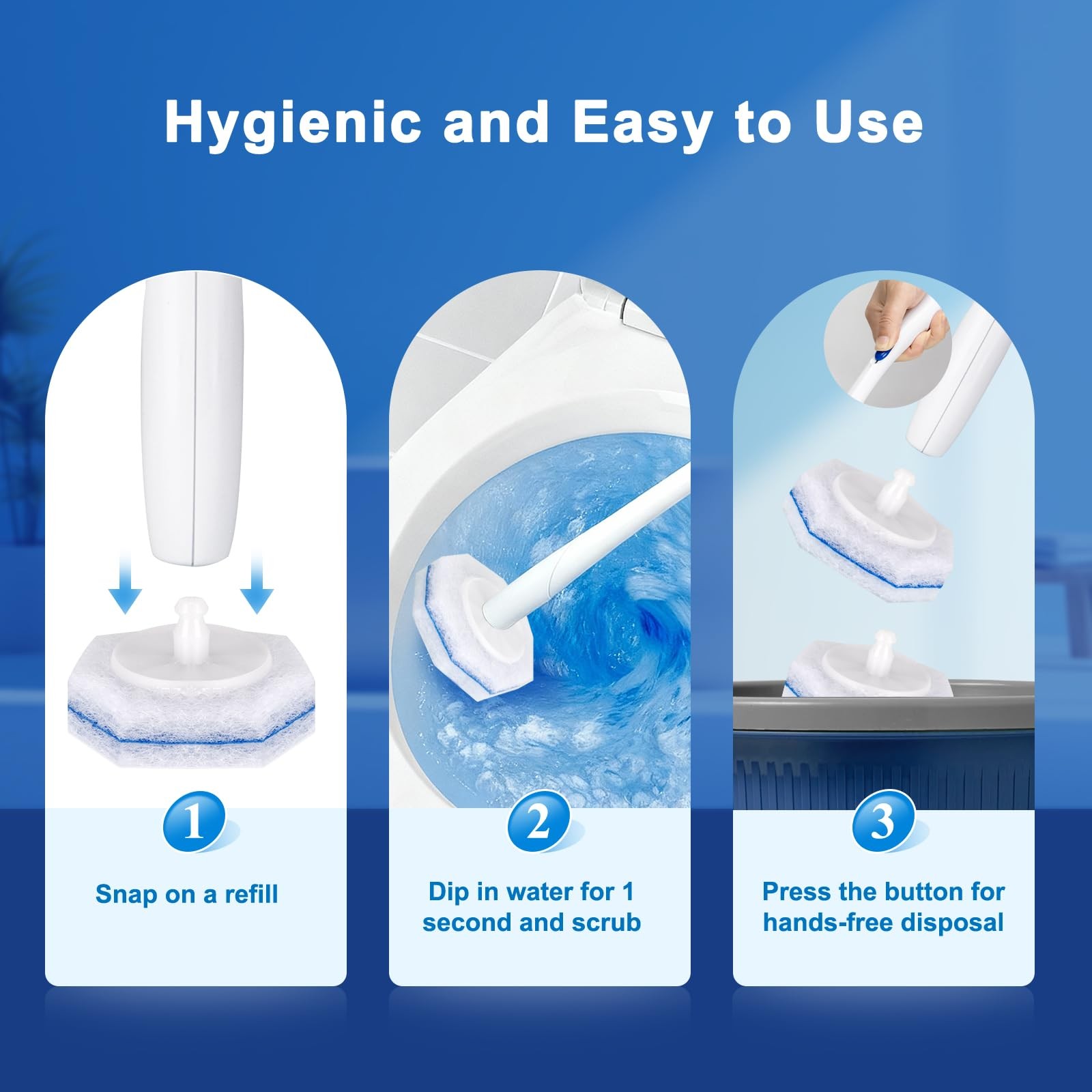 Hygienic and Easy to Use

1

Snap on a refill

2

Dip in water for 1 second and scrub

3

Press the button for hands-free disposal