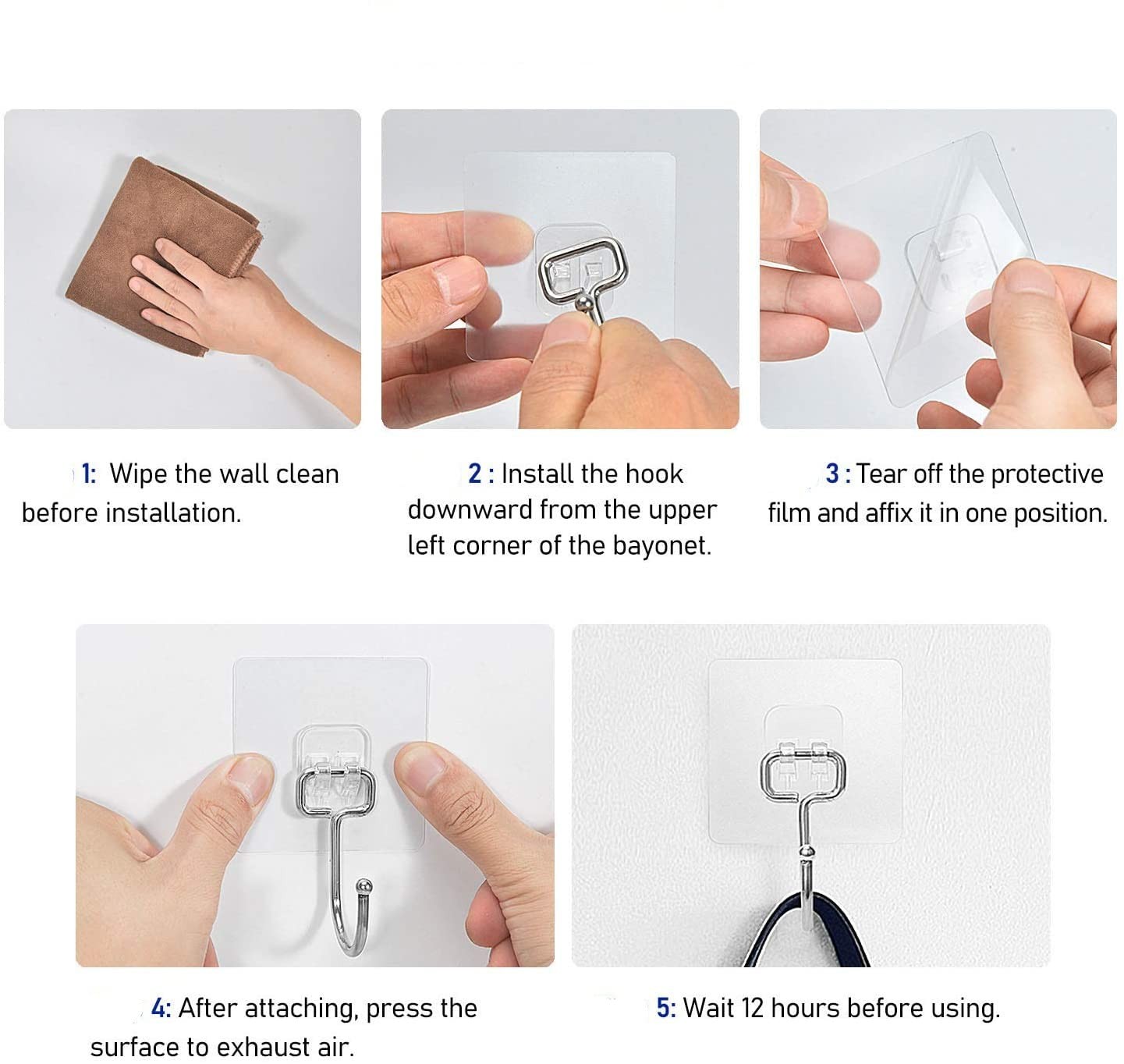 1: Wipe the wall clean before installation.

2 : Install the hook downward from the upper left corner of the bayonet.

3 : Tear off the protective film and affix it in one position.

4: After attaching, press the surface to exhaust air.

5: Wait 12 hours before using.