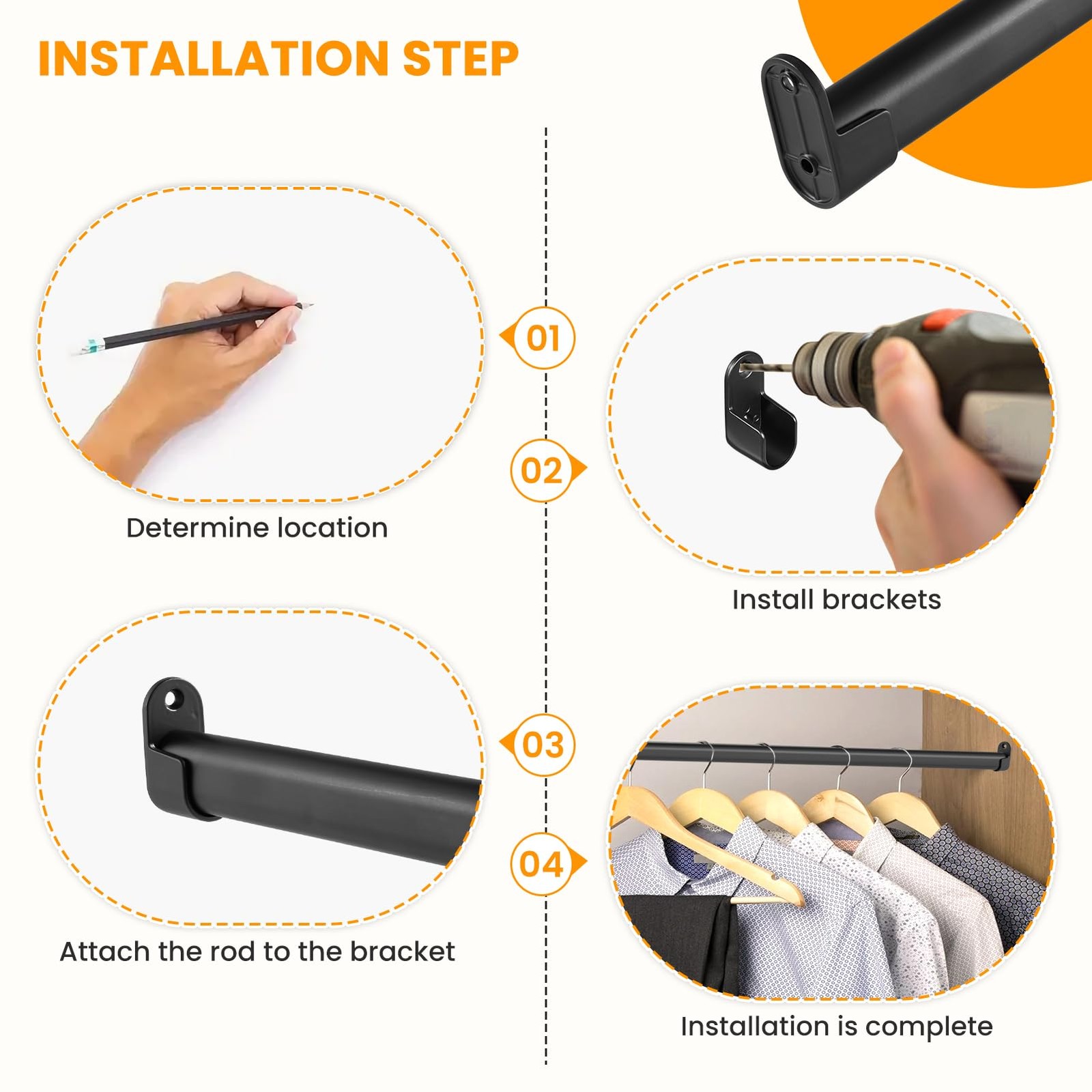 INSTALLATION STEP

01

Determine location

02

Install brackets

03

Attach the rod to the bracket

04

Installation is complete