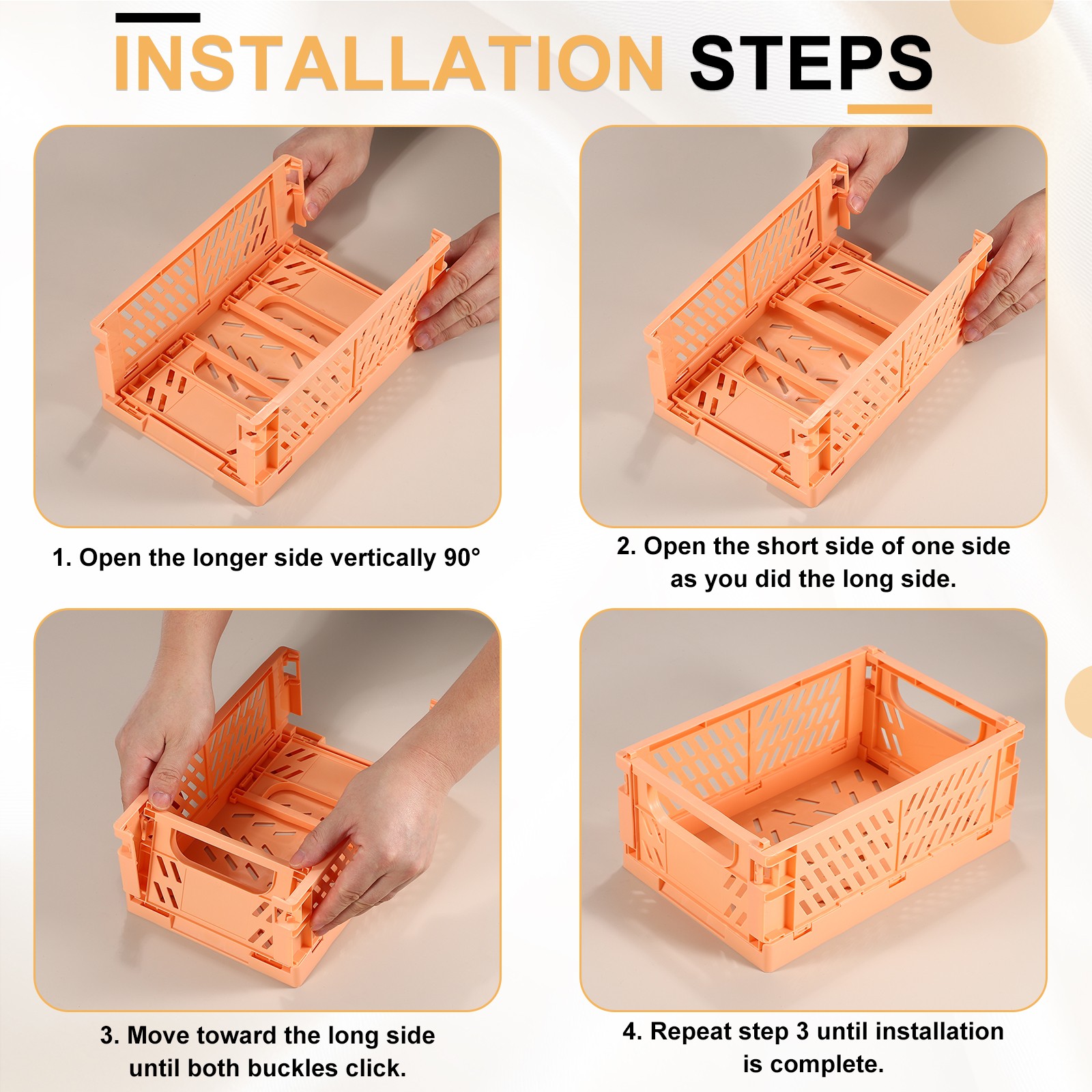 INSTALLATION STEPS

1. Open the longer side vertically 90°

2. Open the short side of one side as you did the long side.

3. Move toward the long side until both buckles click.

4. Repeat step 3 until installation is complete.