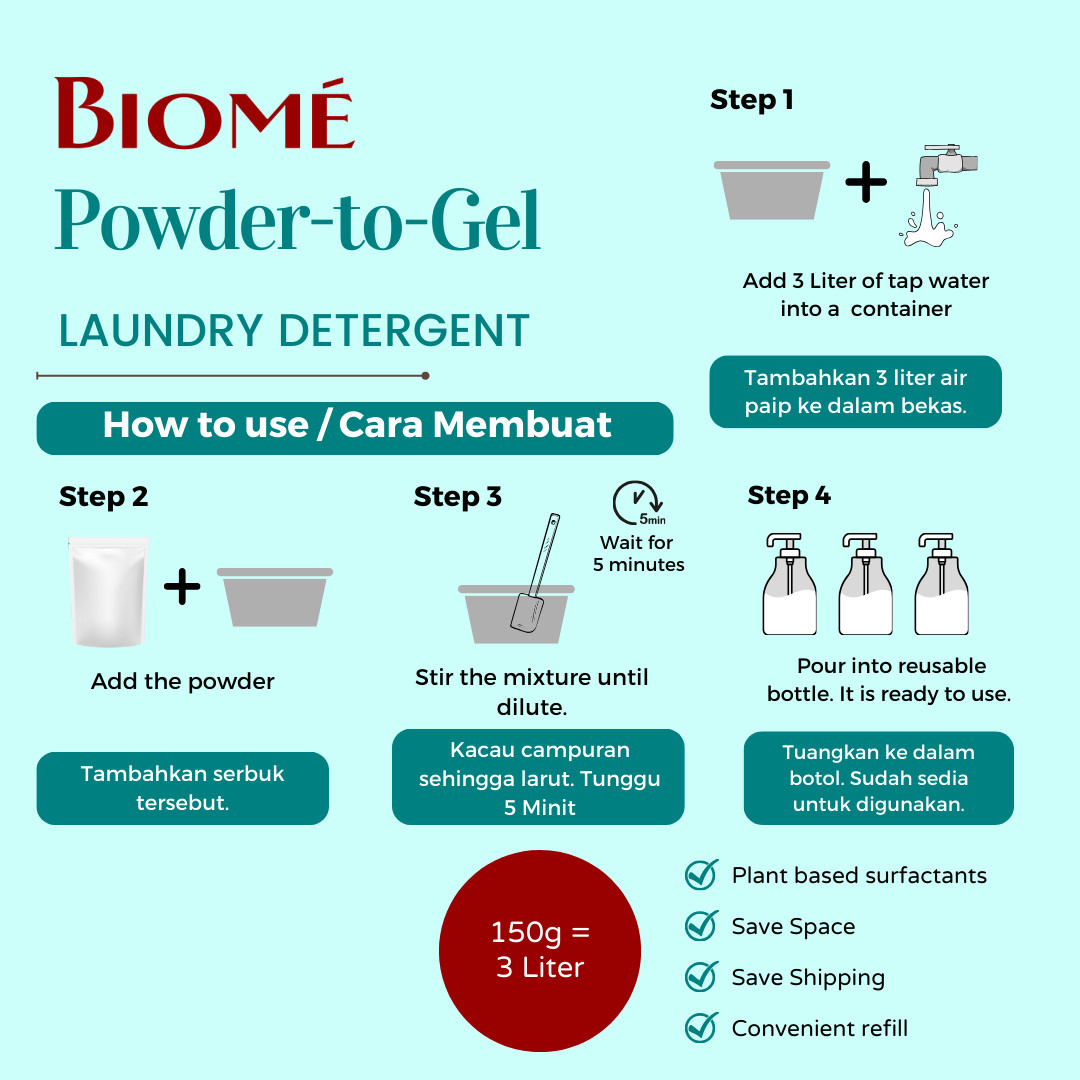 BIOMÉ

Powder-to-Gel

LAUNDRY DETERGENT

How to use / Cara Membuat

Step 1

Add 3 Liter of tap water into a container

Tambahkan 3 liter air paip ke dalam bekas.

Step 2

Add the powder

Tambahkan serbuk tersebut.

Step 3

5min

Wait for 5 minutes

Stir the mixture until dilute.

Kacau campuran sehingga larut. Tunggu 5 Minit

Step 4

Pour into reusable bottle. It is ready to use.

Tuangkan ke dalam botol. Sudah sedia untuk digunakan.

150g = 3 Liter

Plant based surfactants

Save Space

Save Shipping

Convenient refill