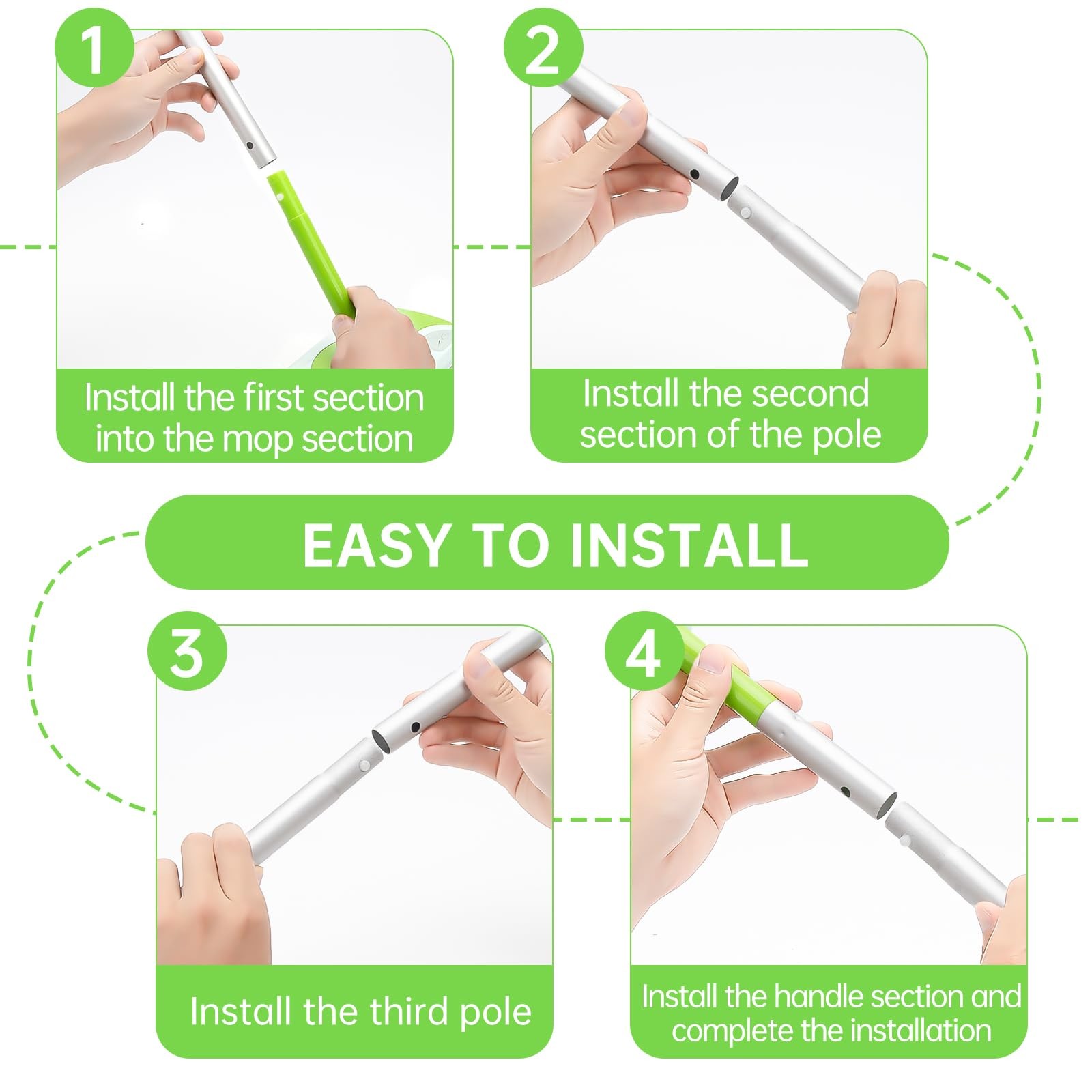 1

Install the first section into the mop section

2

Install the second section of the pole

EASY TO INSTALL

3

Install the third pole

4

Install the handle section and complete the installation