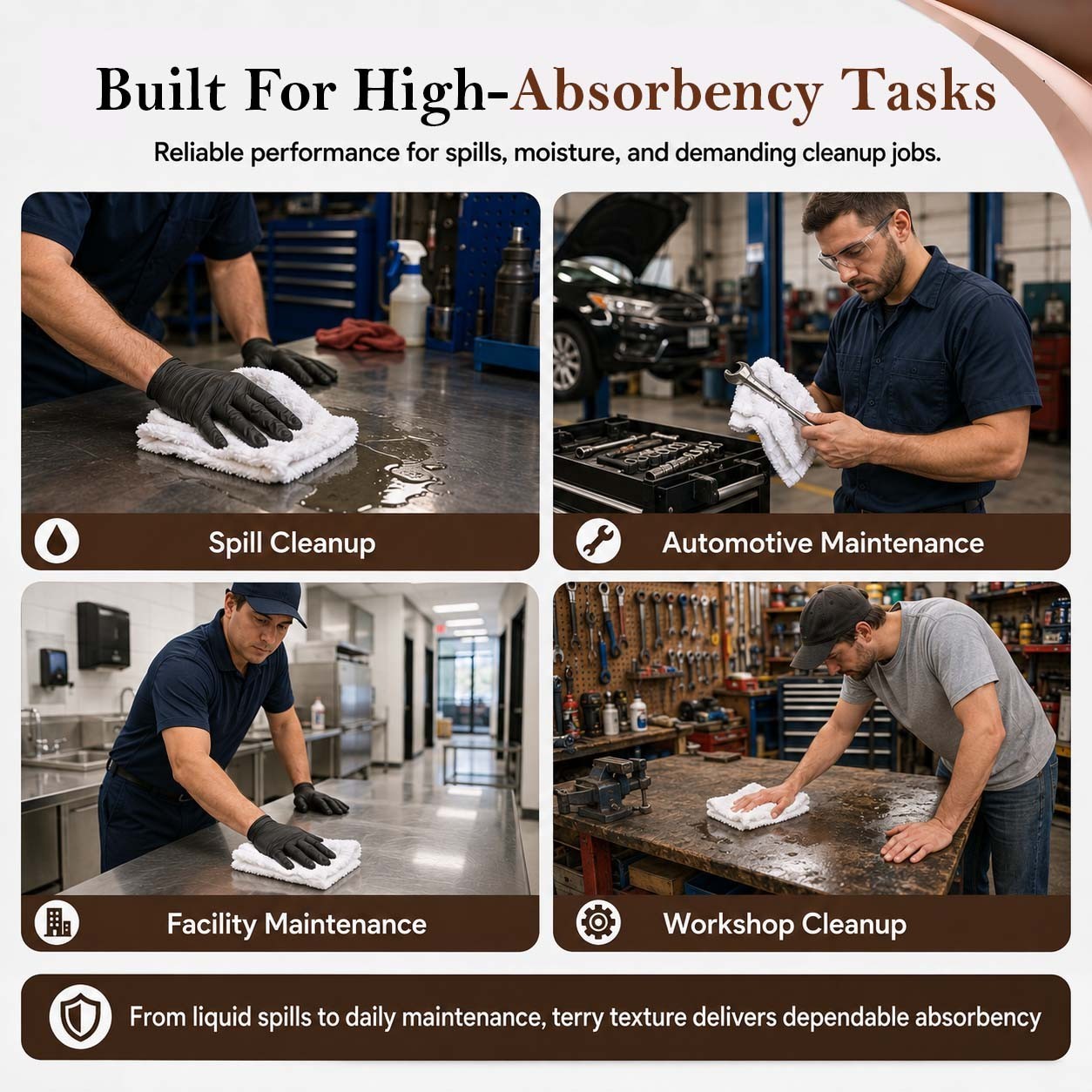 Built For High-Absorbency Tasks

Reliable performance for spills, moisture, and demanding cleanup jobs.

Spill Cleanup

Automotive Maintenance

Facility Maintenance

Workshop Cleanup

From liquid spills to daily maintenance, terry texture delivers dependable absorbency