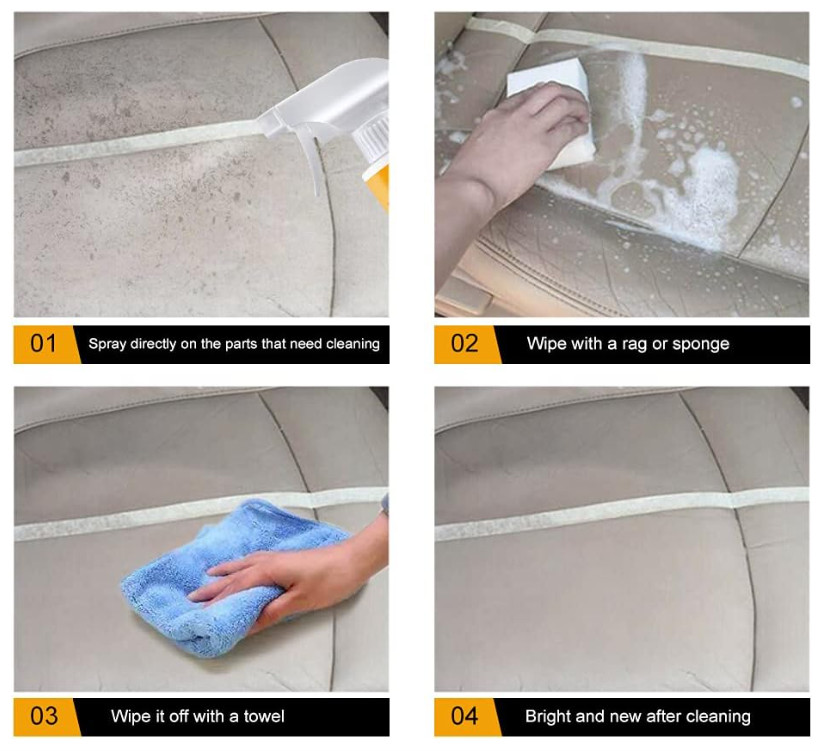 01 Spray directly on the parts that need cleaning

02 Wipe with a rag or sponge

03 Wipe it off with a towel

04 Bright and new after cleaning