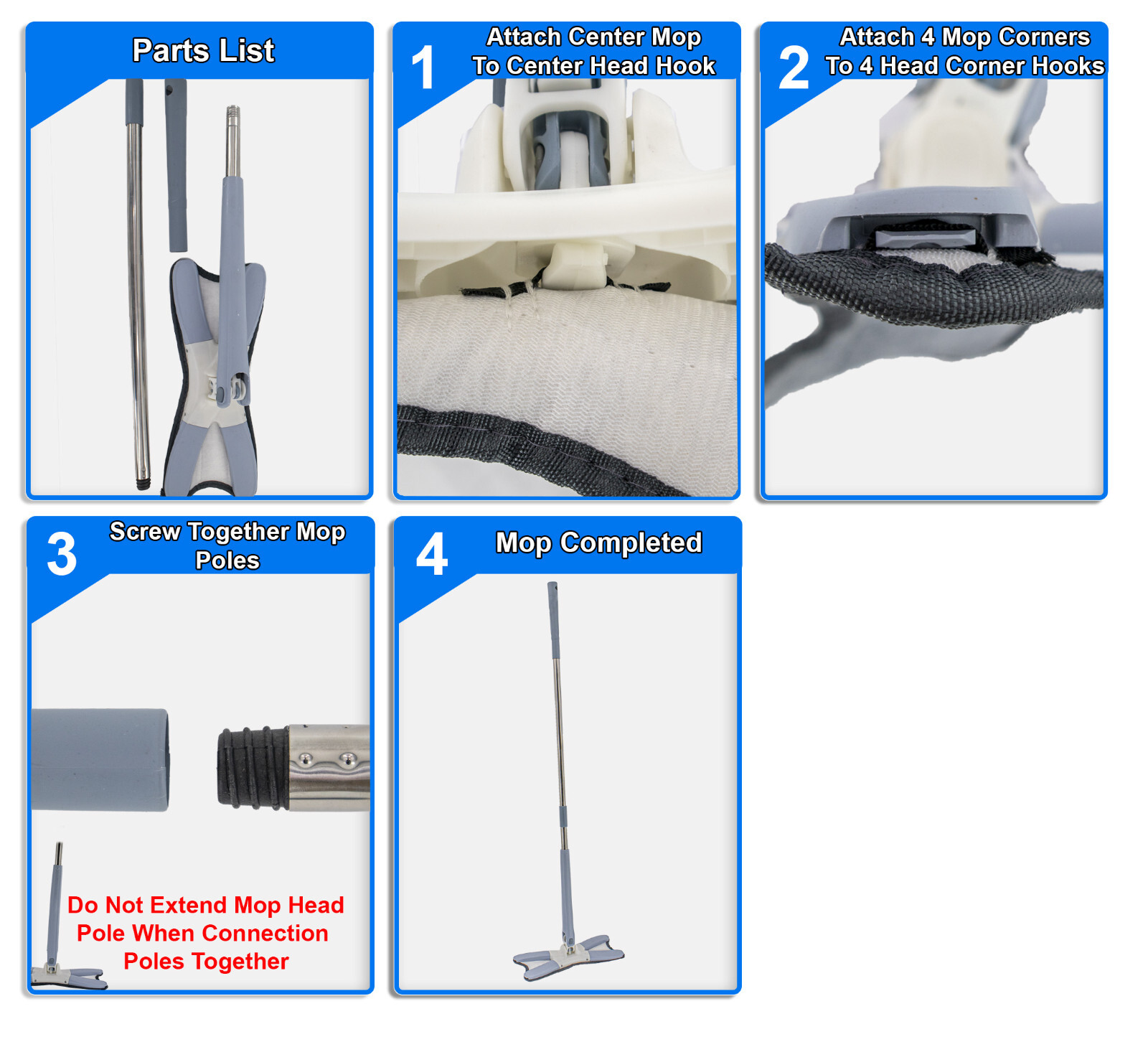 Parts List

1 Attach Center Mop To Center Head Hook

2 Attach 4 Mop Corners To 4 Head Corner Hooks

3 Screw Together Mop Poles

Do Not Extend Mop Head Pole When Connection Poles Together

4 Mop Completed