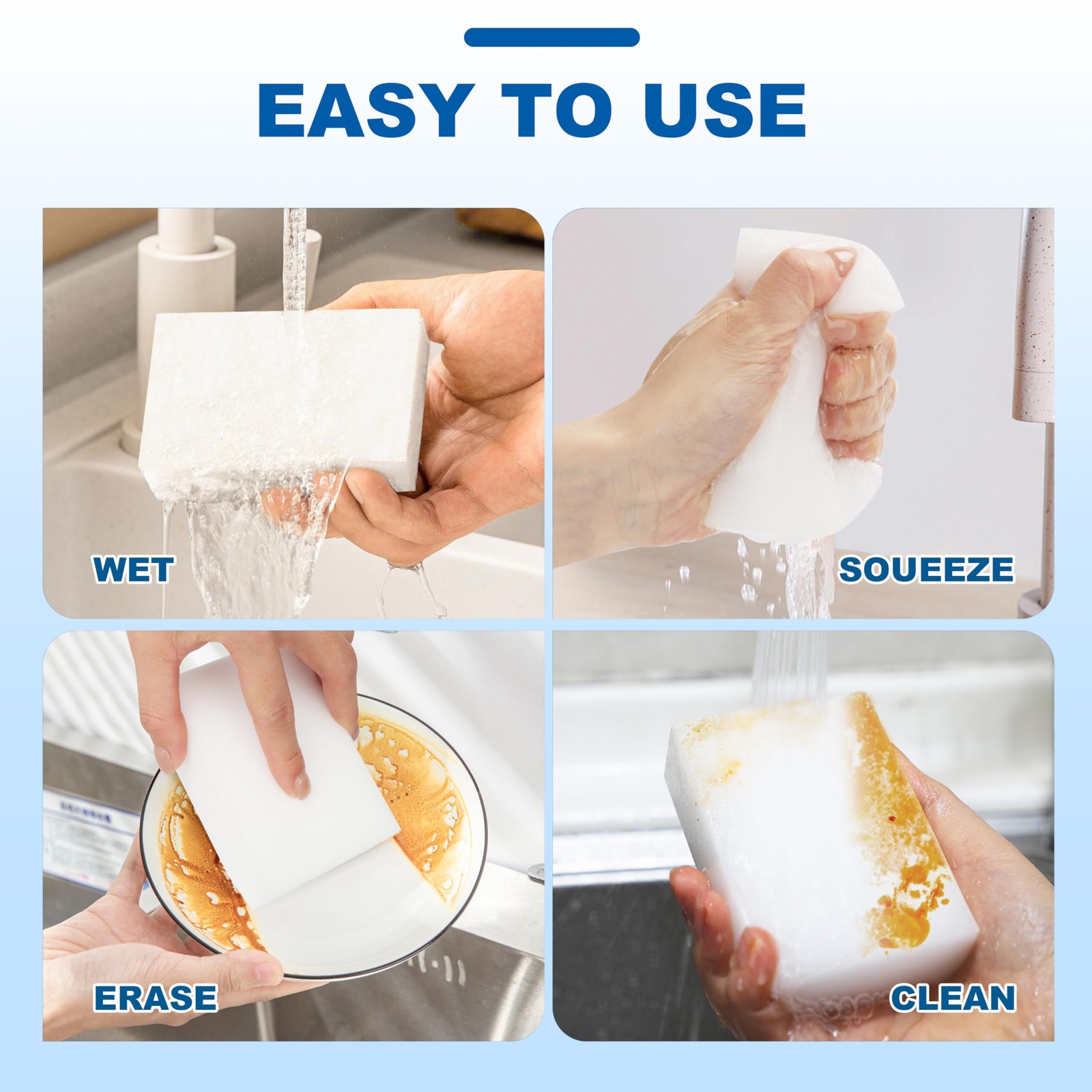 EASY TO USE

WET

SOUEEZE

ERASE

CLEAN