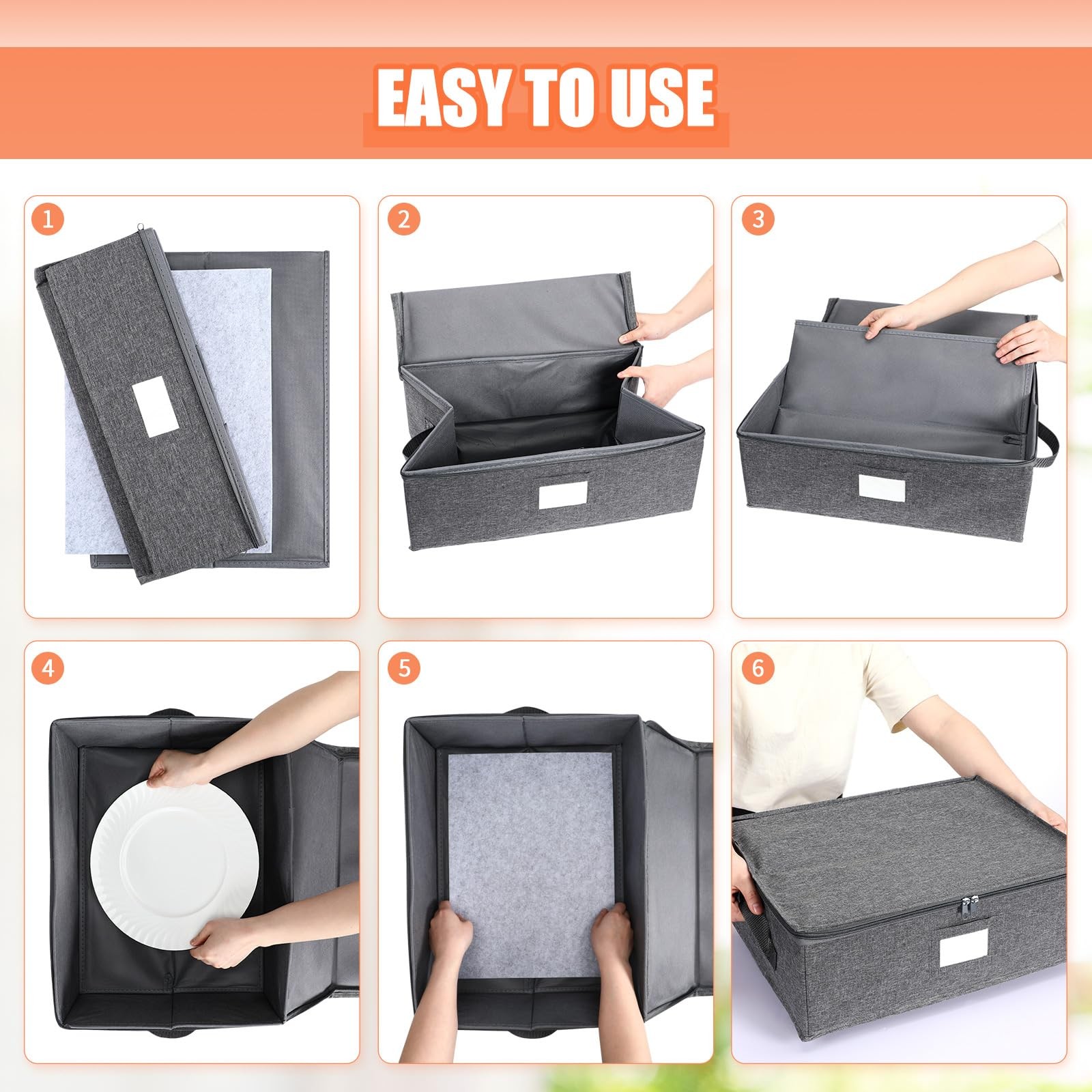 EASY TO USE

1

2

3

4

5

6