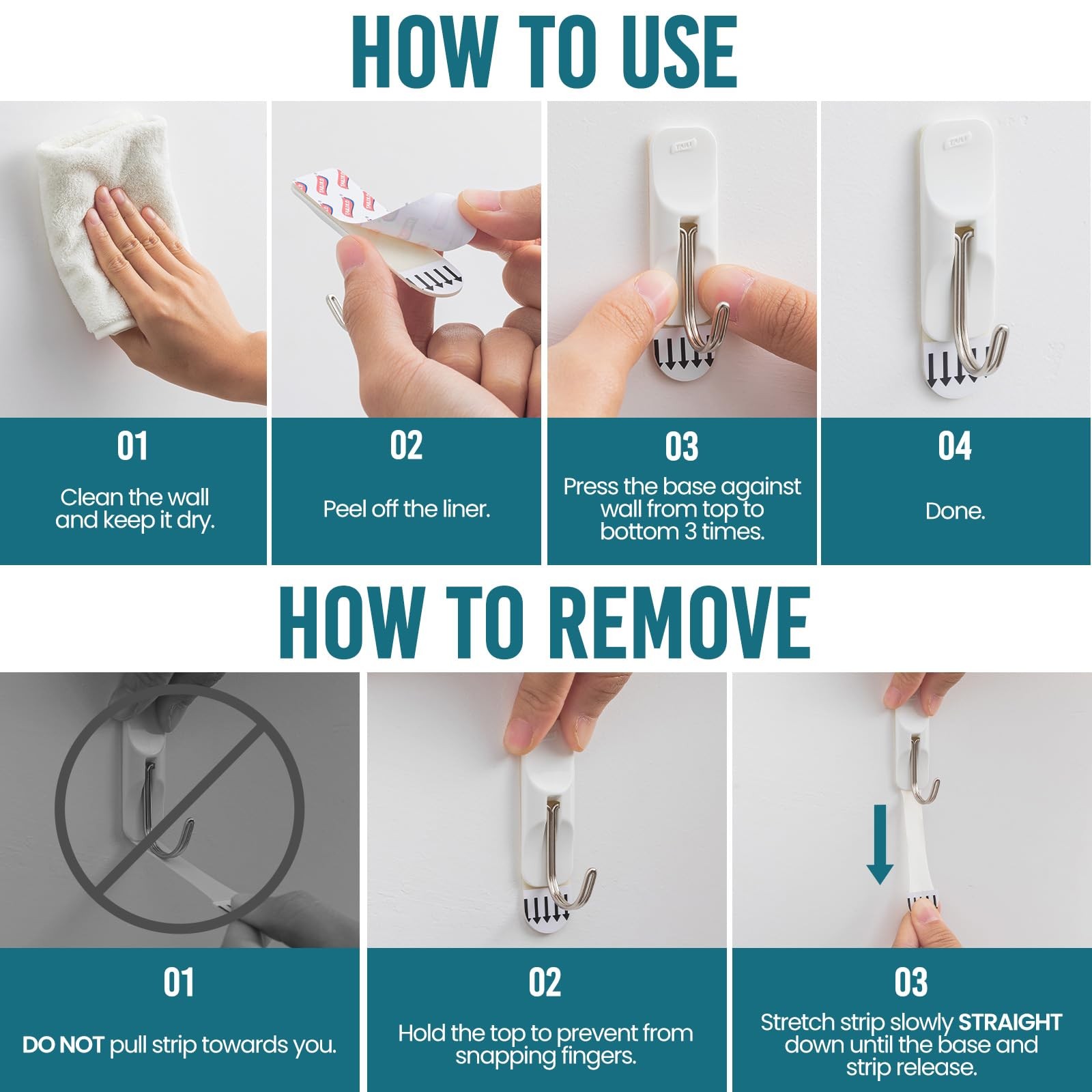 HOW TO USE

01
Clean the wall and keep it dry.

02
Peel off the liner.

03
Press the base against wall from top to bottom 3 times.

04
Done.

HOW TO REMOVE

01
DO NOT pull strip towards you.

02
Hold the top to prevent from snapping fingers.

03
Stretch strip slowly STRAIGHT down until the base and strip release.